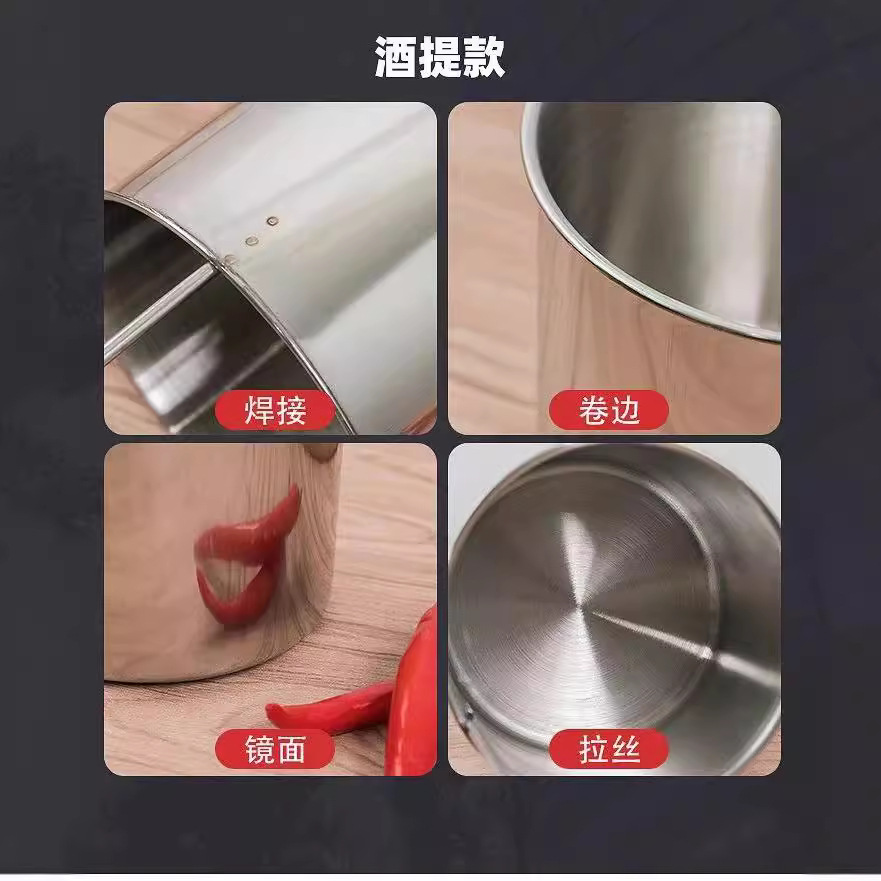 酒提款

焊接

卷边

镜面

拉丝