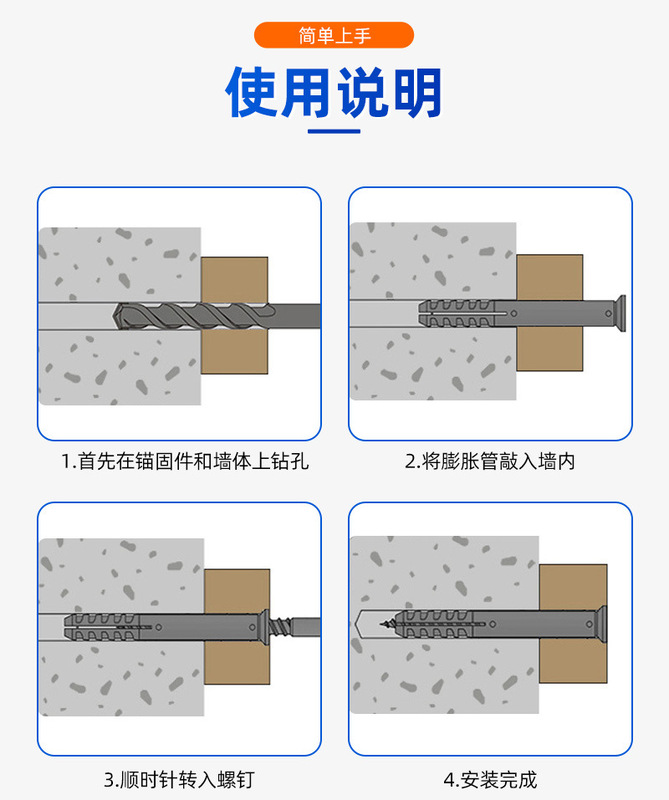 简单上手

使用说明

1.首先在锚固件和墙体上钻孔

2.将膨胀管敲入墙内

3.顺时针转入螺钉

4.安装完成