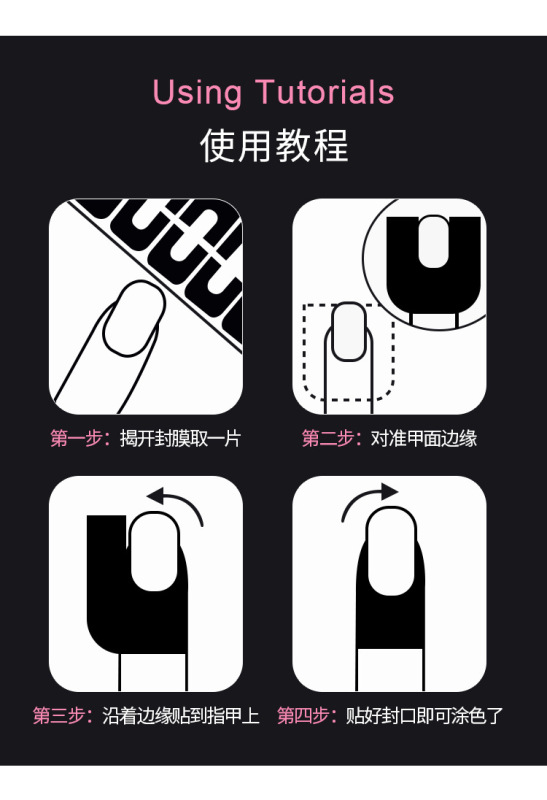 Using Tutorials
使用教程

第一步：揭开封膜取一片

第二步：对准甲面边缘

第三步：沿着边缘贴到指甲上

第四步：贴好封口即可涂色了