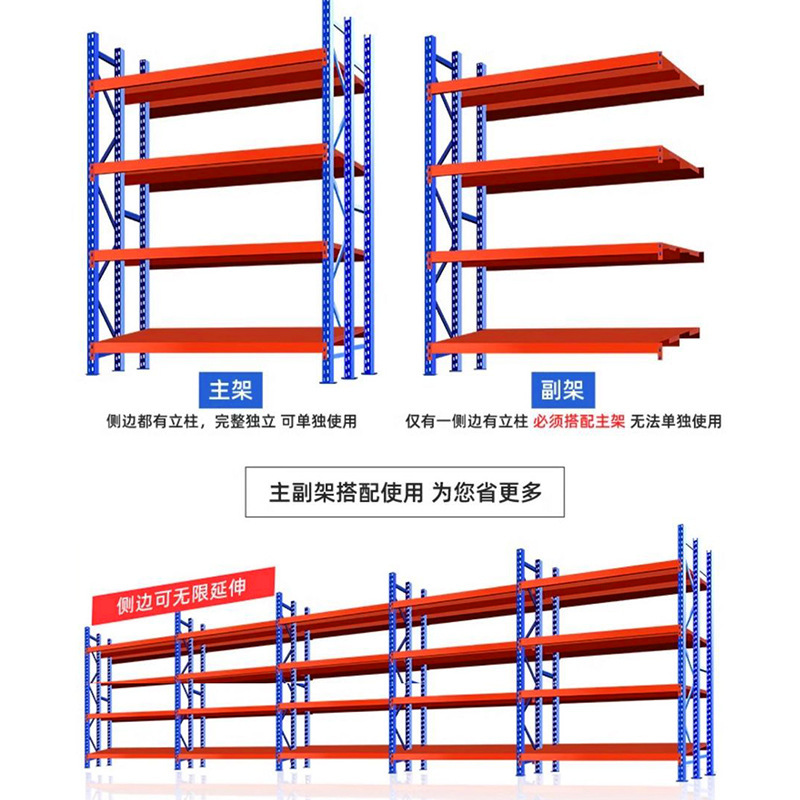 主架

侧边都有立柱，完整独立 可单独使用

副架

仅有一侧边有立柱 必须搭配主架 无法单独使用

主副架搭配使用 为您省更多

侧边可无限延伸