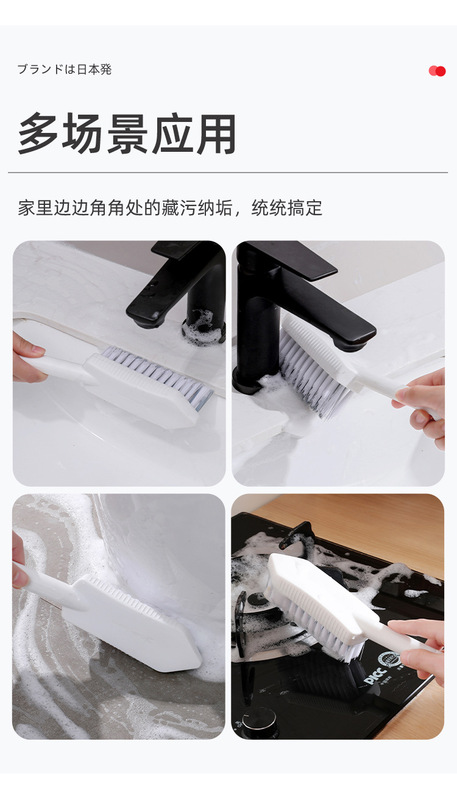 ブランドは日本発

多场景应用

家里边边角角处的藏污纳垢，统统搞定

PICC