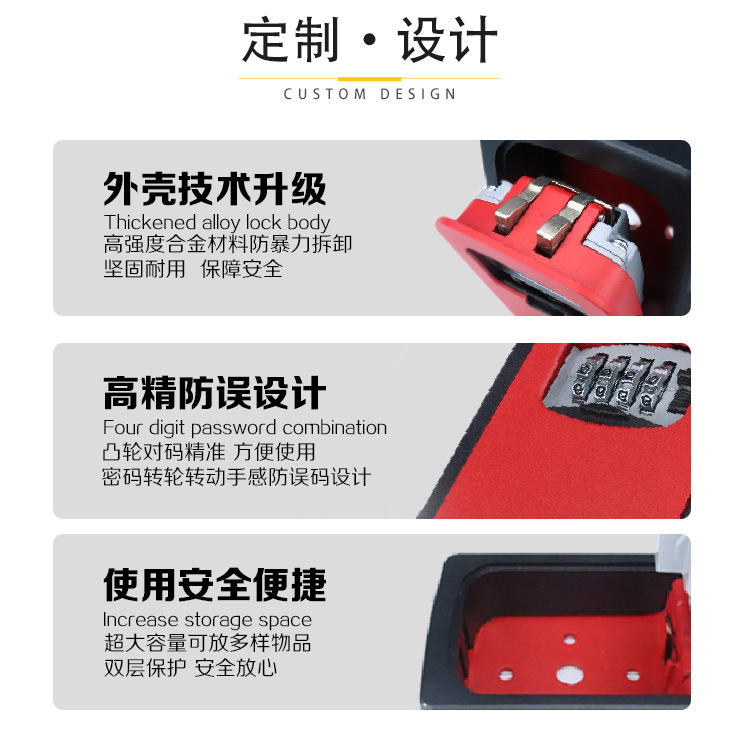 定制 · 设计
CUSTOM DESIGN

外壳技术升级
Thickened alloy lock body
高强度合金材料防暴力拆卸
坚固耐用 保障安全

高精防误设计
Four digit password combination
凸轮对码精准 方便使用
密码转轮转动手感防误码设计

使用安全便捷
Increase storage space
超大容量可放多样物品
双层保护 安全放心