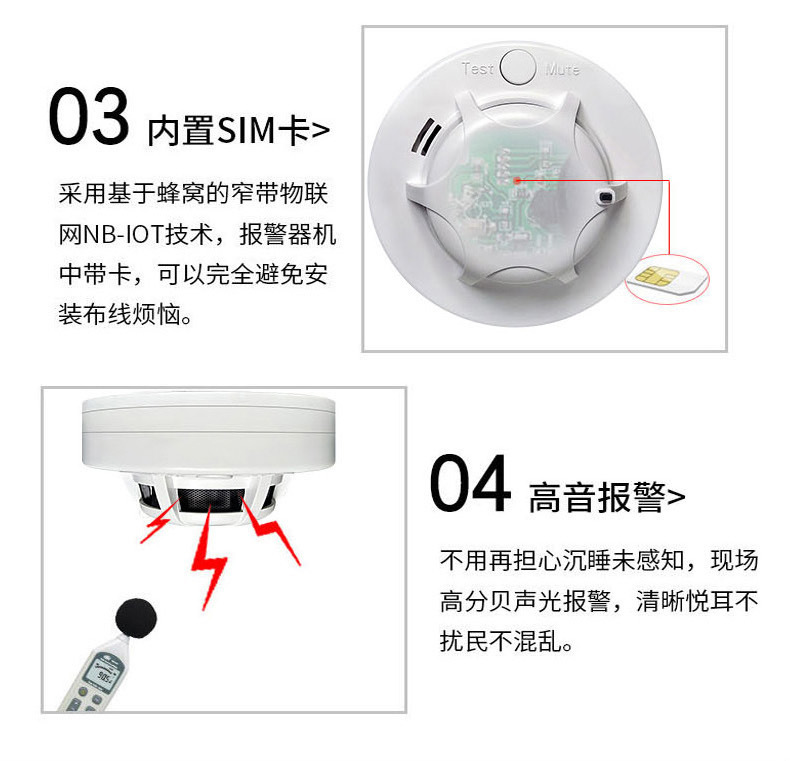 03 内置SIM卡>

采用基于蜂窝的窄带物联网NB-IOT技术，报警器机中带卡，可以完全避免安装布线烦恼。

Test Mute

04 高音报警>

不用再担心沉睡未感知，现场高分贝声光报警，清晰悦耳不扰民不混乱。