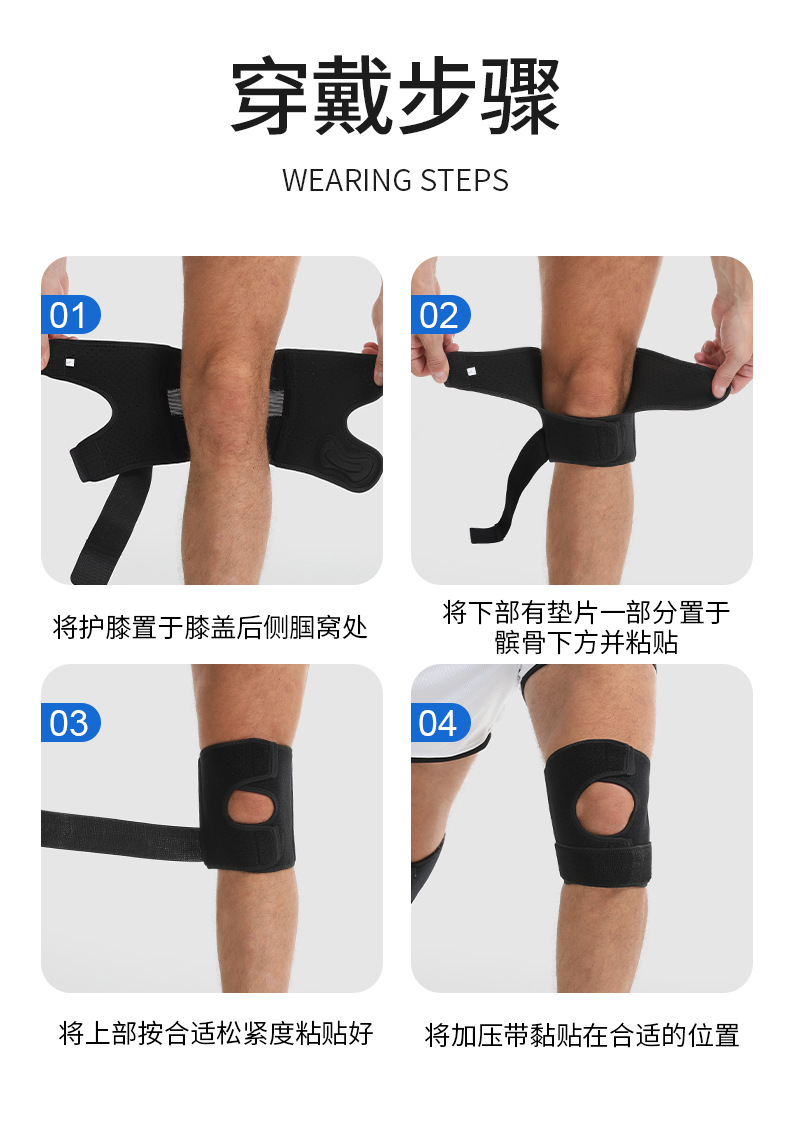 穿戴步骤

WEARING STEPS

01

将护膝置于膝盖后侧腘窝处

02

将下部有垫片一部分置于髌骨下方并粘贴

03

将上部按合适松紧度粘贴好

04

将加压带黏贴在合适的位置