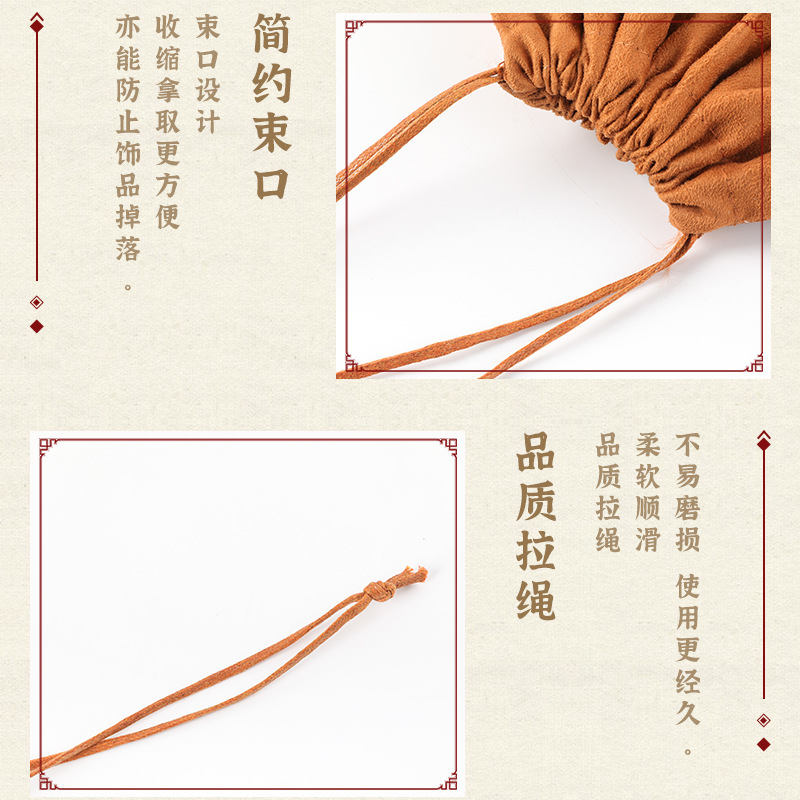 简约束口

束口设计

收缩拿取更方便

亦能防止饰品掉落。

品质拉绳

品质拉绳

柔软顺滑

不易磨损 使用更经久。