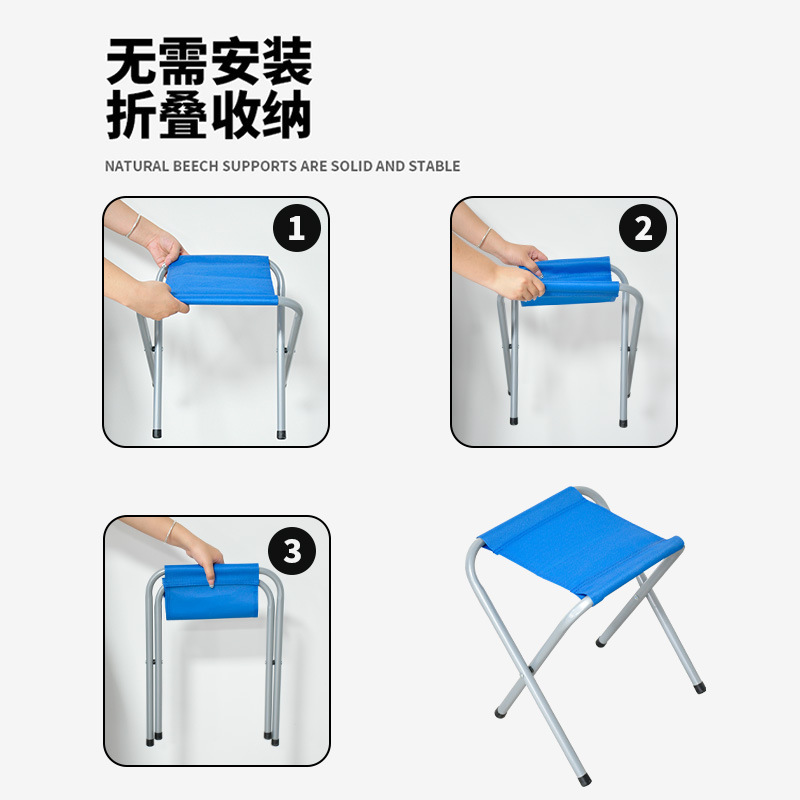 无需安装
折叠收纳

NATURAL BEECH SUPPORTS ARE SOLID AND STABLE

1

2

3