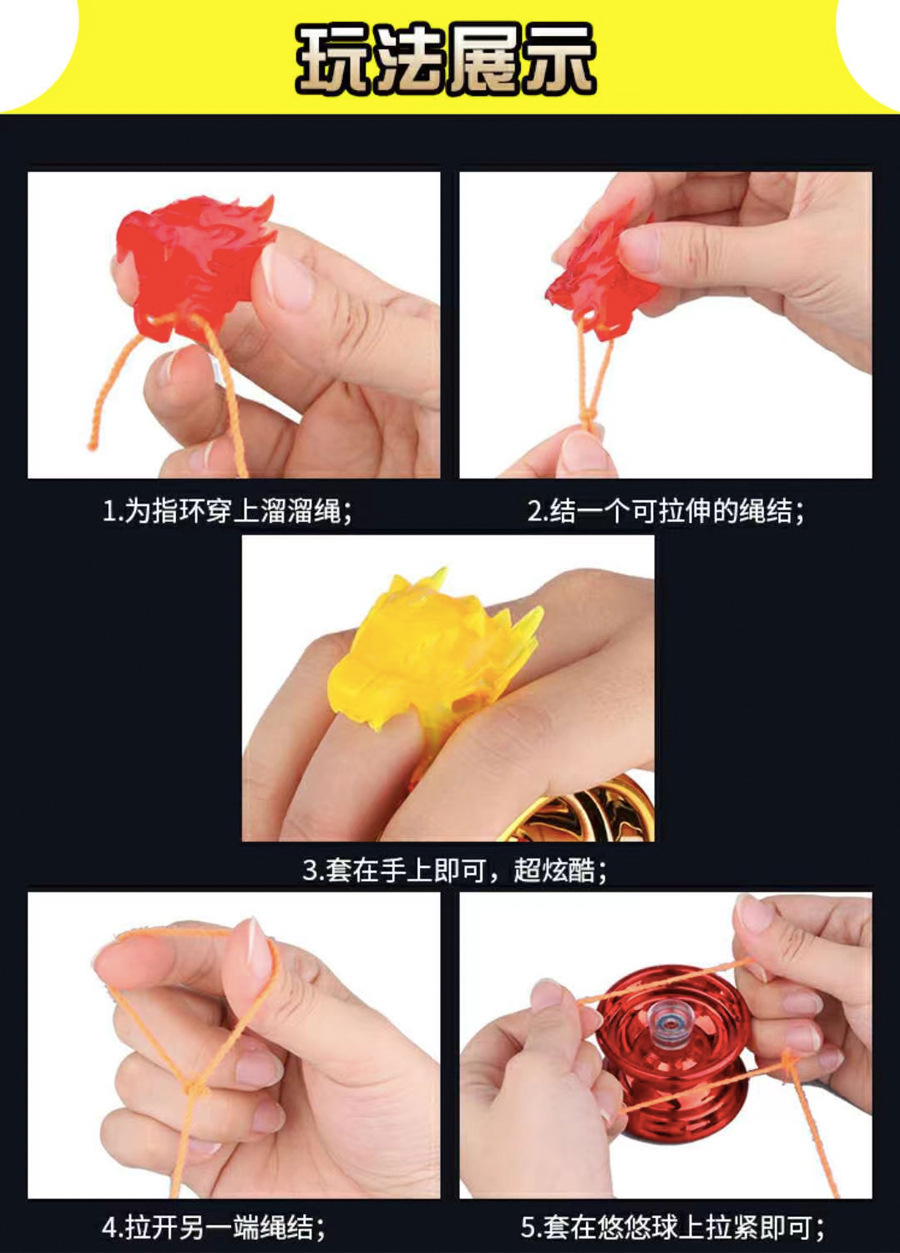 玩法展示

1.为指环穿上溜溜绳；

2.结一个可拉伸的绳结；

3.套在手上即可，超炫酷；

4.拉开另一端绳结；

5.套在悠悠球上拉紧即可；