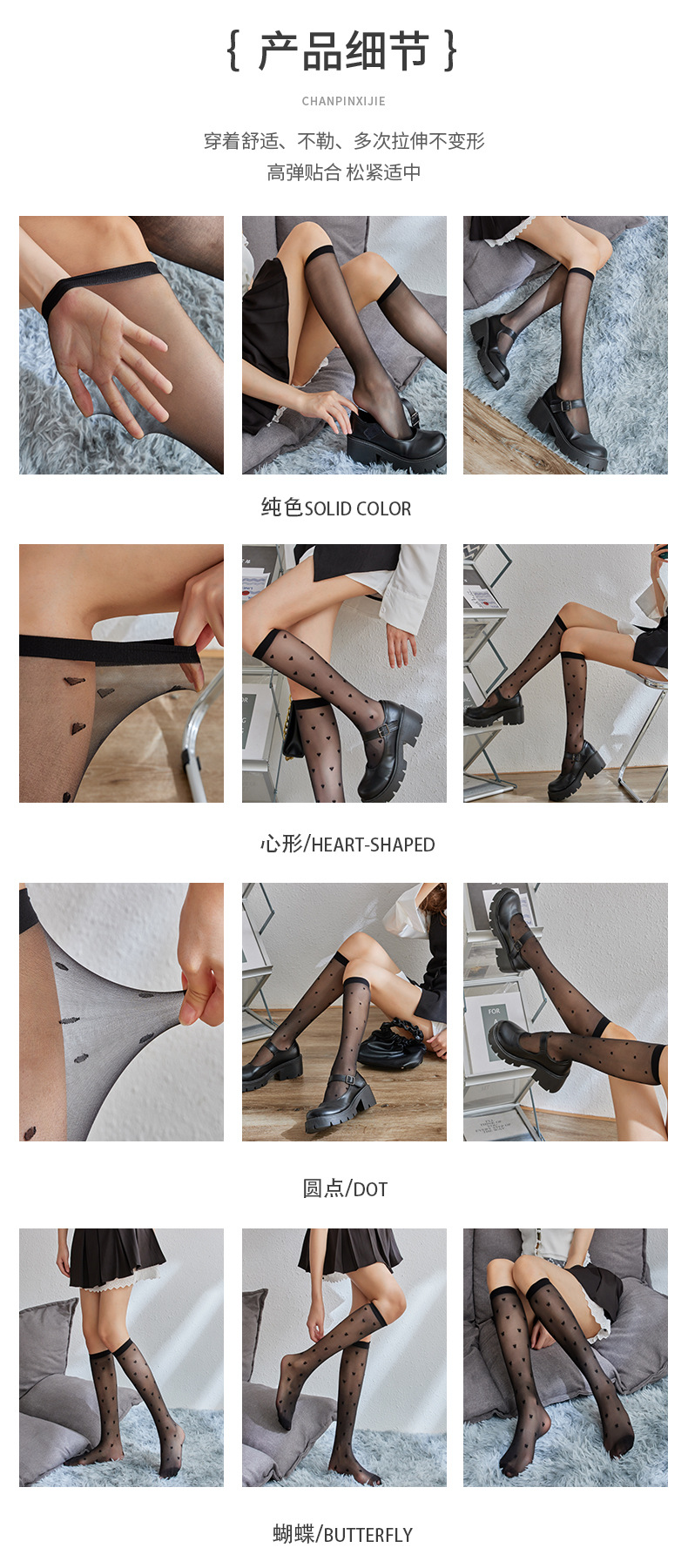 { 产品细节 }

CHANPINXIJIE

穿着舒适、不勒、多次拉伸不变形
高弹贴合 松紧适中

纯色SOLID COLOR

心形/HEART-SHAPED

FOR

圆点/DOT

蝴蝶/BUTTERFLY