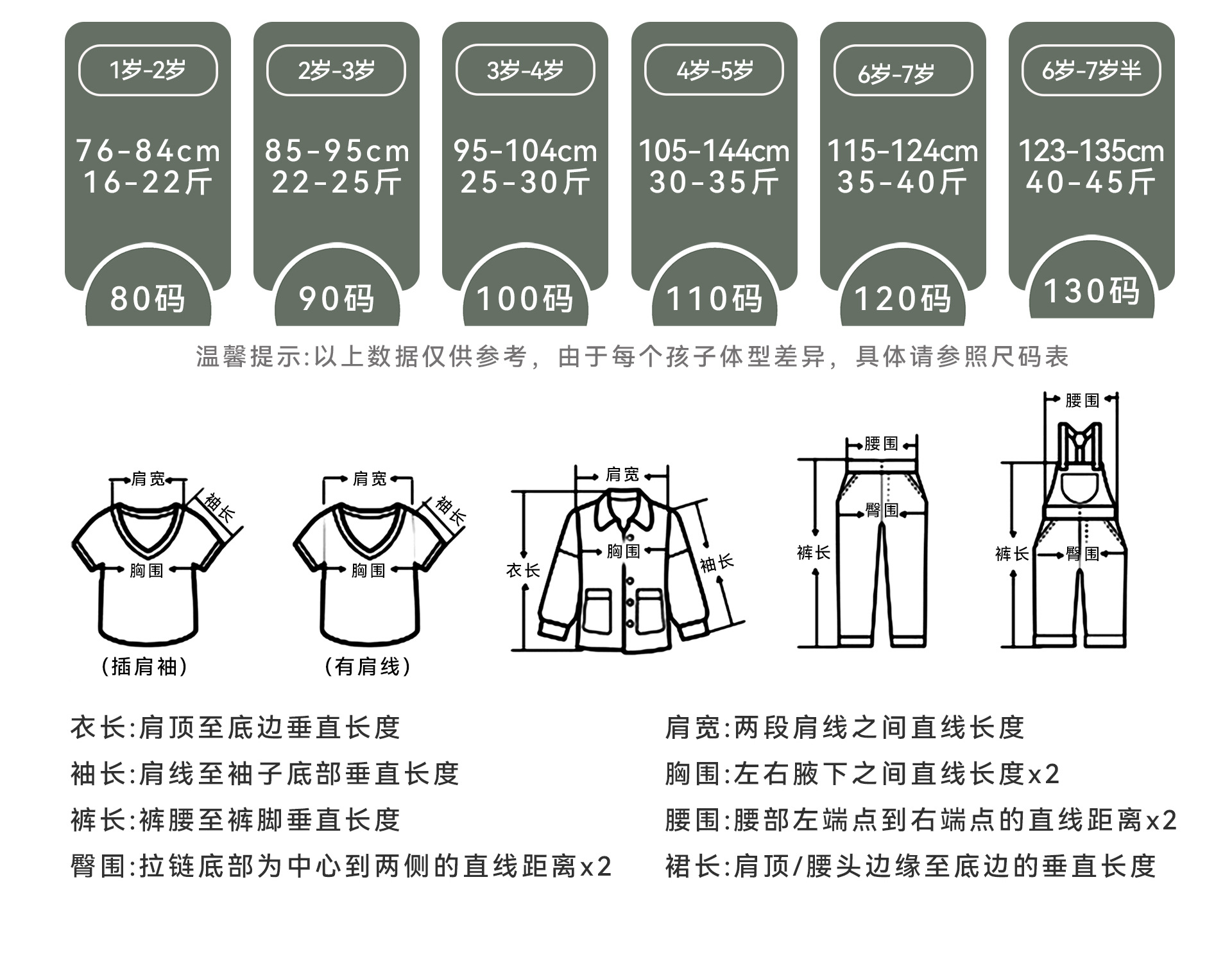 1岁-2岁

76-84cm
16-22斤

80码

2岁-3岁

85-95cm
22-25斤

90码

3岁-4岁

95-104cm
25-30斤

100码

4岁-5岁

105-144cm
30-35斤

110码

6岁-7岁

115-124cm
35-40斤

120码

6岁-7岁半

123-135cm
40-45斤

130码

温馨提示:以上数据仅供参考，由于每个孩子体型差异，具体请参照尺码表

肩宽
袖长
胸围
(插肩袖)

肩宽
袖长
胸围
(有肩线)

肩宽
衣长
胸围
袖长

腰围
臀围
裤长

腰围
裤长
臀围

衣长:肩顶至底边垂直长度

袖长:肩线至袖子底部垂直长度

裤长:裤腰至裤脚垂直长度

臀围:拉链底部为中心到两侧的直线距离x2

肩宽:两段肩线之间直线长度

胸围:左右腋下之间直线长度x2

腰围:腰部左端点到右端点的直线距离x2

裙长:肩顶/腰头边缘至底边的垂直长度