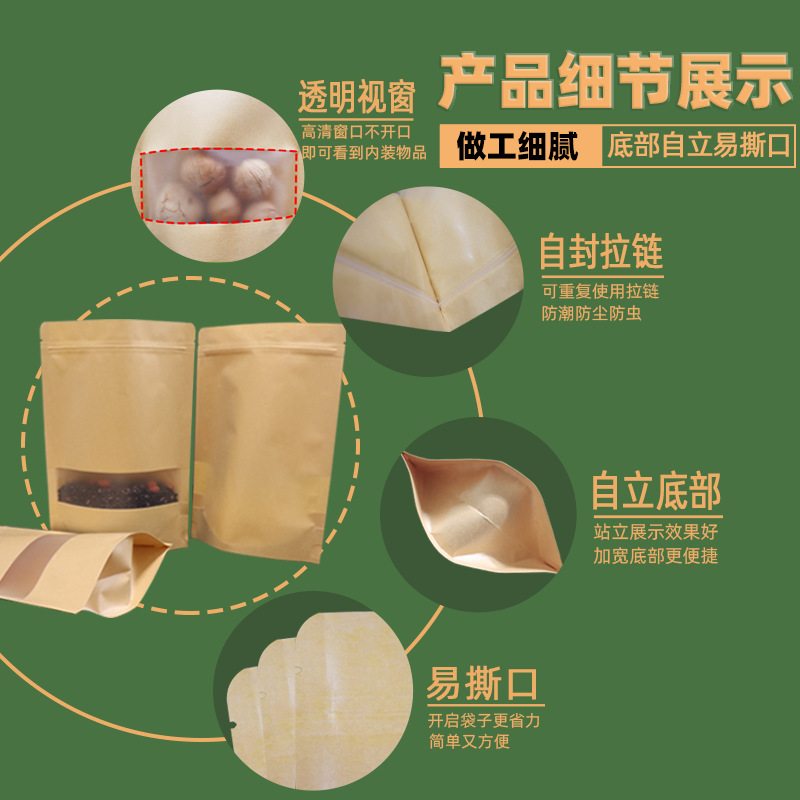 产品细节展示

做工细腻 底部自立易撕口

透明视窗

高清窗口不开口
即可看到内装物品

自封拉链

可重复使用拉链
防潮防尘防虫

自立底部

站立展示效果好
加宽底部更便捷

易撕口

开启袋子更省力
简单又方便