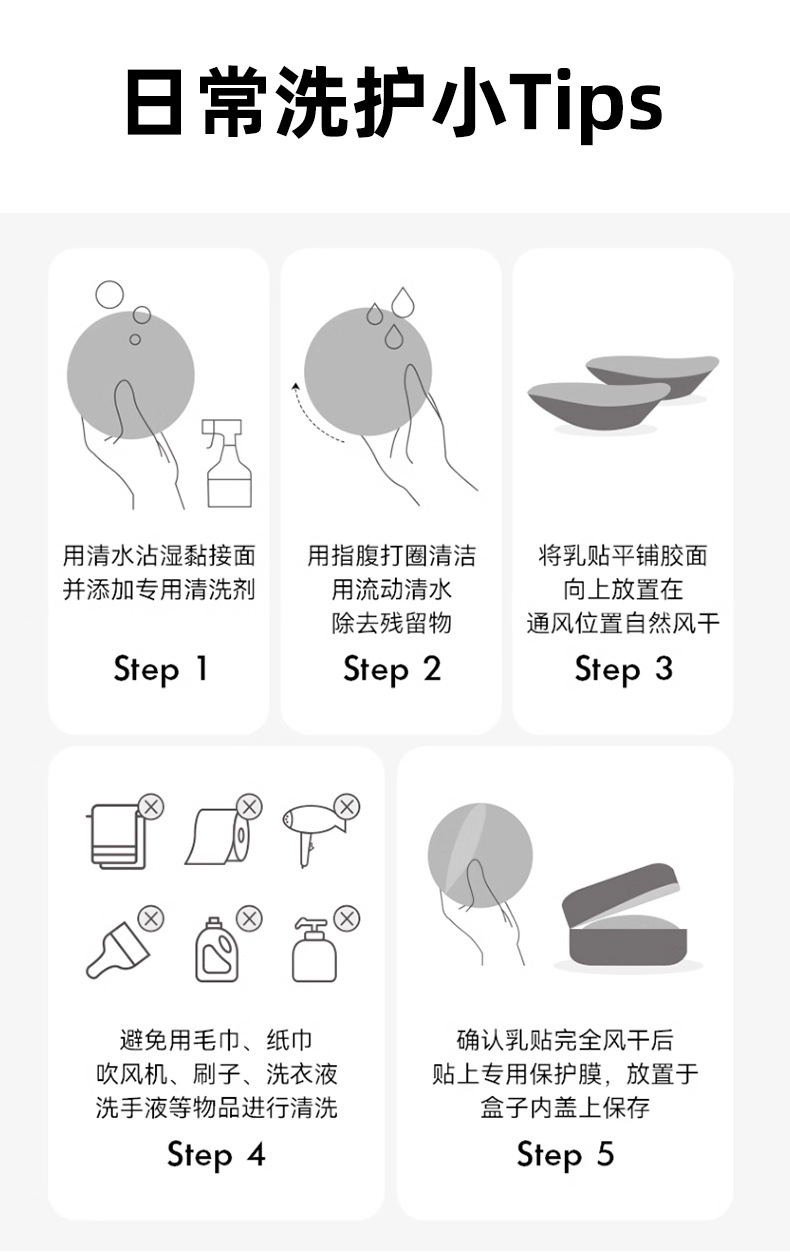 日常洗护小Tips

用清水沾湿黏接面
并添加专用清洗剂

Step 1

用指腹打圈清洁
用流动清水
除去残留物

Step 2

将乳贴平铺胶面
向上放置在
通风位置自然风干

Step 3

避免用毛巾、纸巾
吹风机、刷子、洗衣液
洗手液等物品进行清洗

Step 4

确认乳贴完全风干后
贴上专用保护膜，放置于
盒子内盖上保存

Step 5