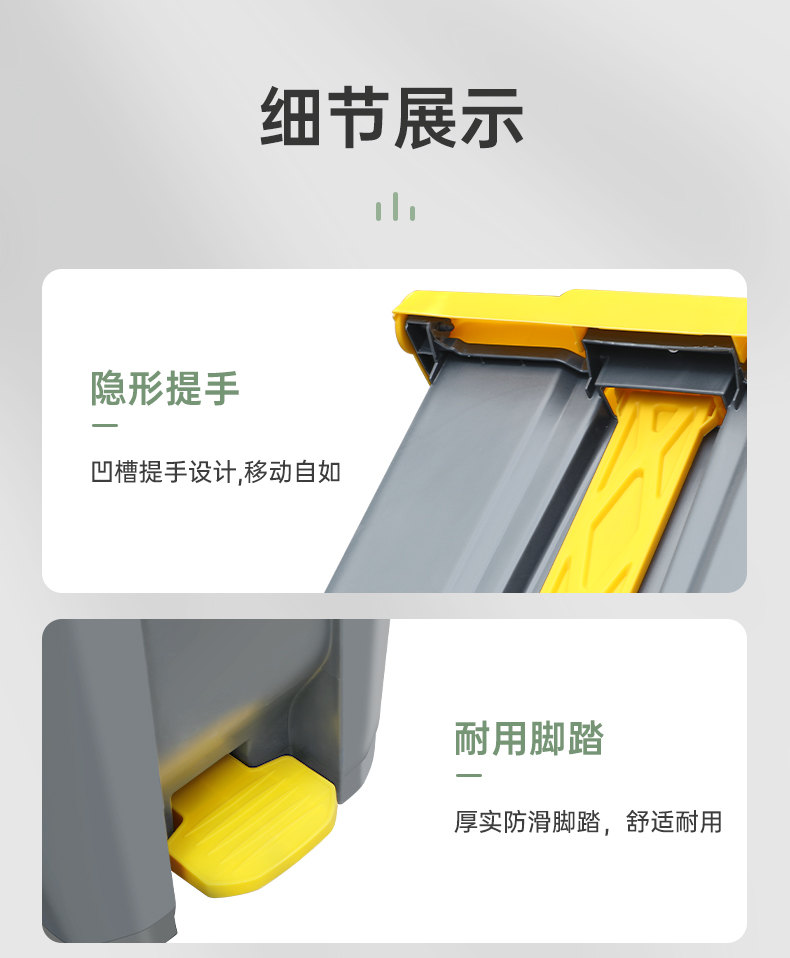 细节展示

隐形提手

凹槽提手设计,移动自如

耐用脚踏

厚实防滑脚踏，舒适耐用