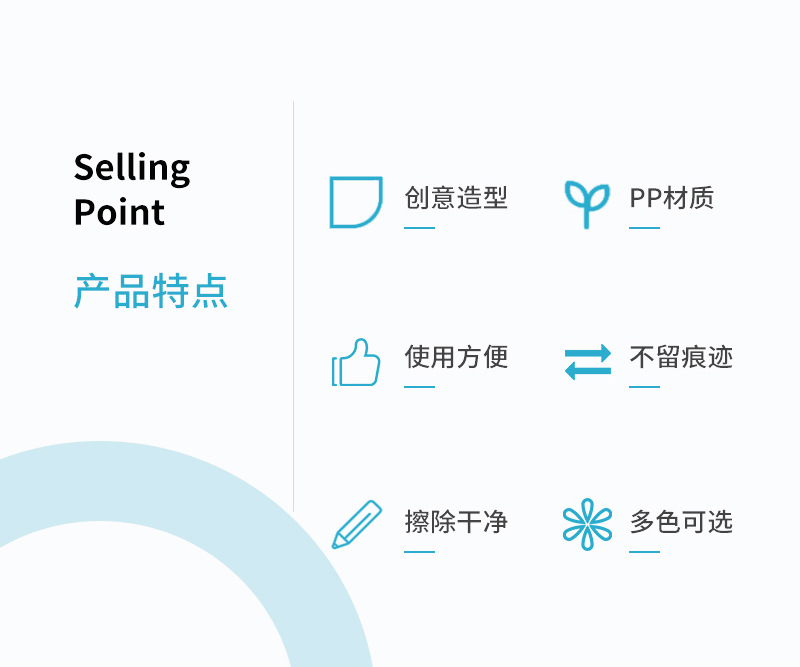 Selling
Point

产品特点

创意造型

PP材质

使用方便

不留痕迹

擦除干净

多色可选