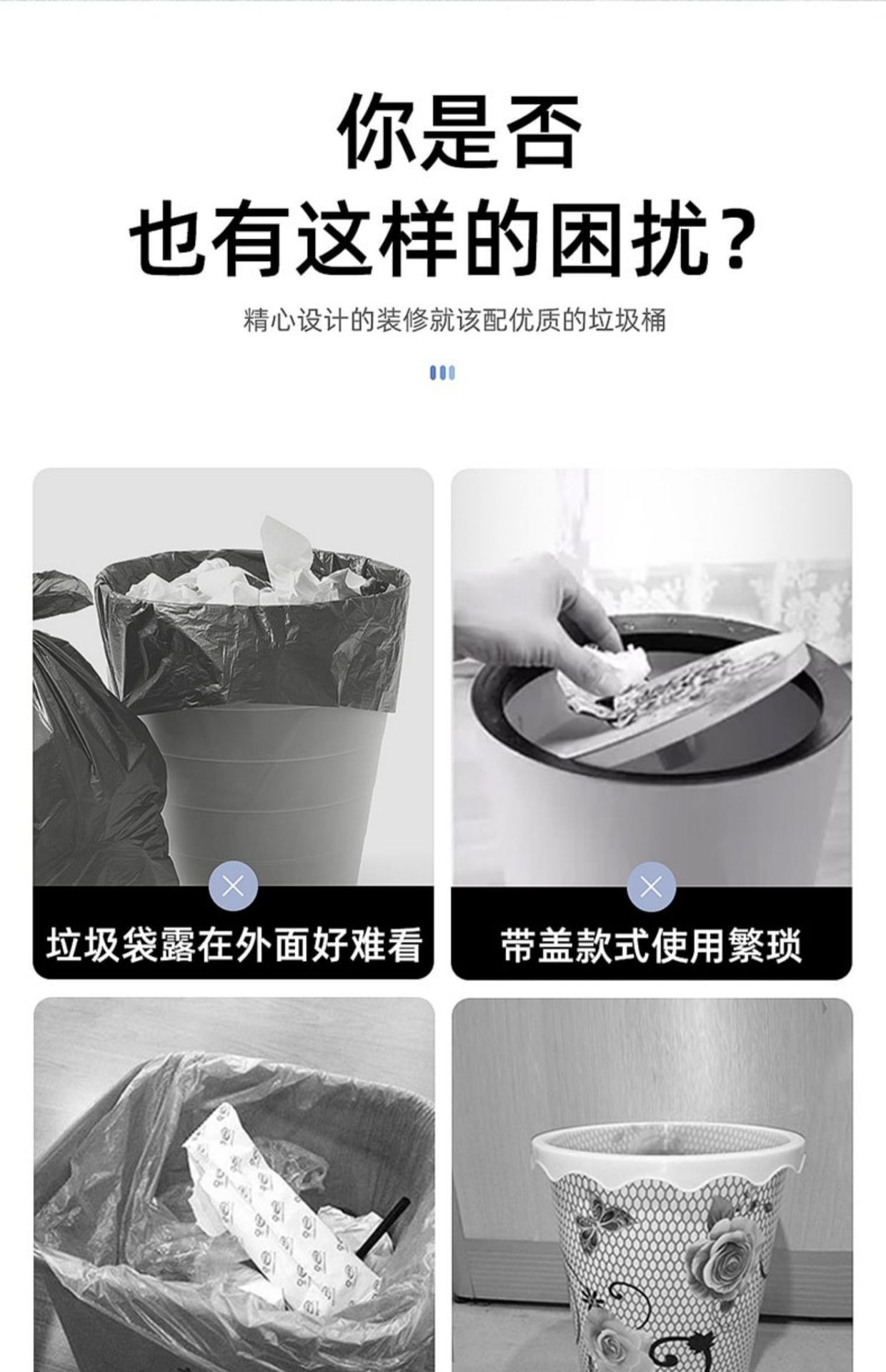 你是否
也有这样的困扰?

精心设计的装修就该配优质的垃圾桶

垃圾袋露在外面好难看

带盖款式使用繁琐