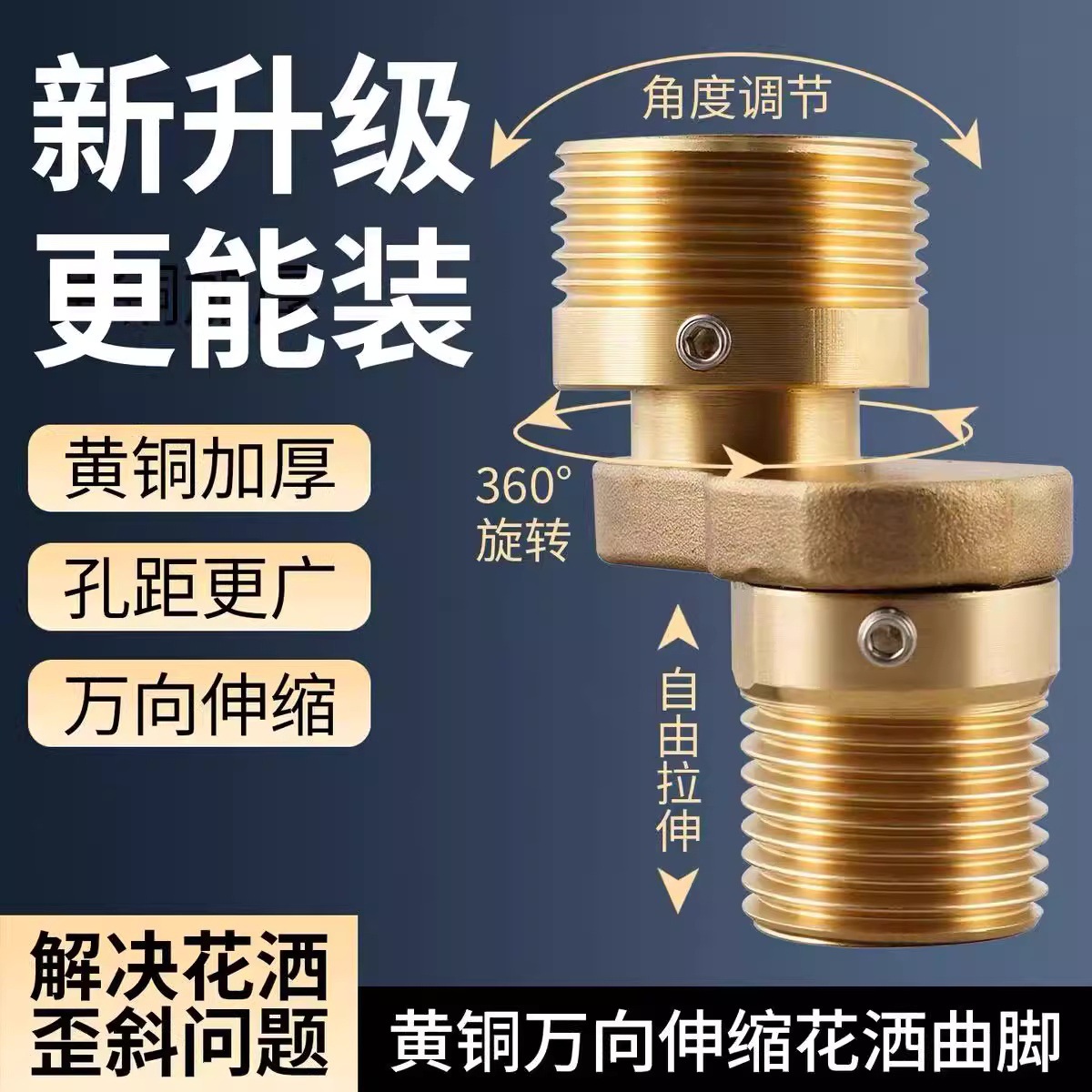 新升级
更能装

角度调节

黄铜加厚

孔距更广

万向伸缩

360°
旋转

自由拉伸

解决花洒
歪斜问题

黄铜万向伸缩花洒曲脚