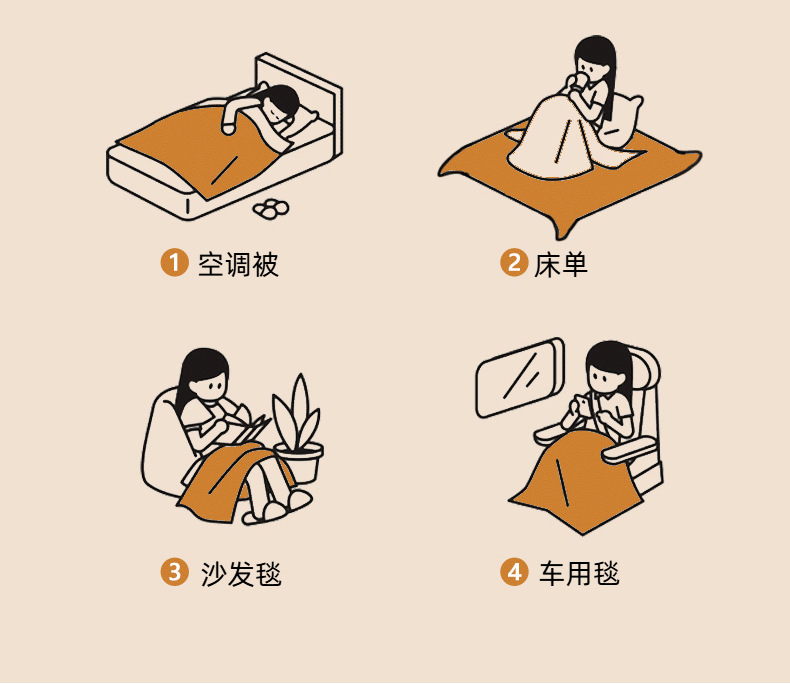 1 空调被

2 床单

3 沙发毯

4 车用毯