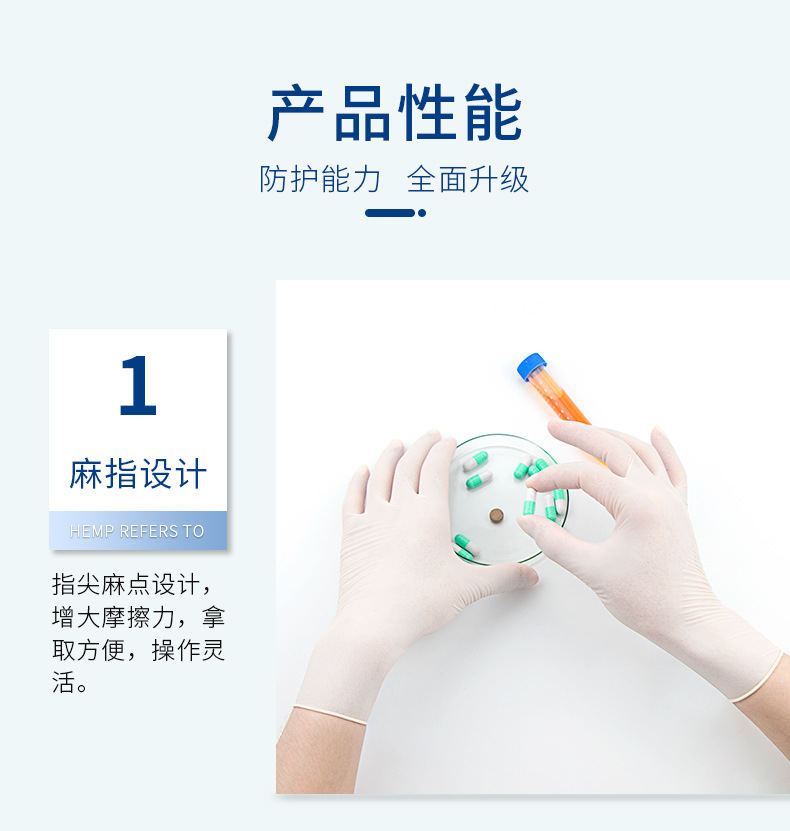 产品性能

防护能力 全面升级

1

麻指设计

HEMP REFERS TO

指尖麻点设计，增大摩擦力，拿取方便，操作灵活。