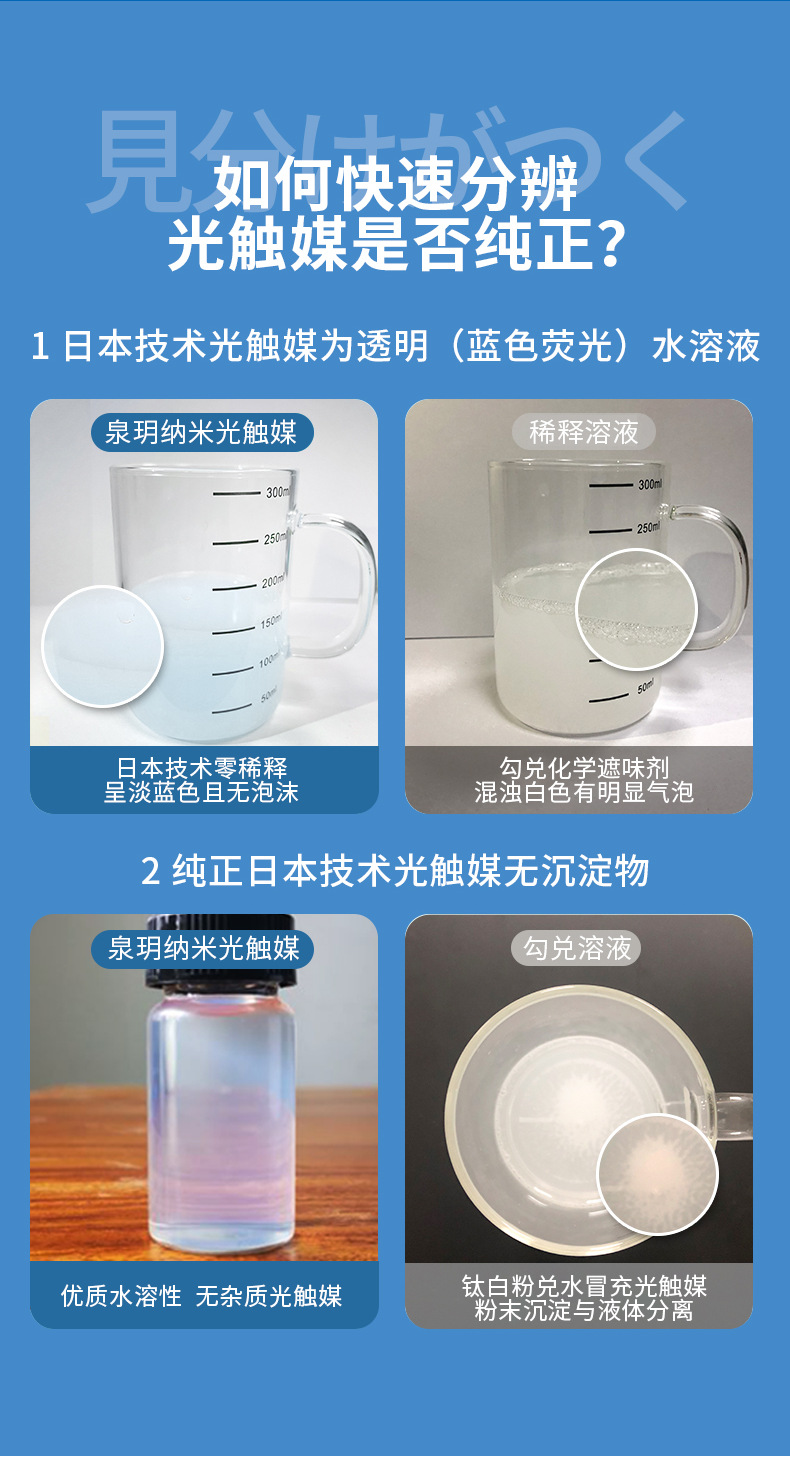 見分けがつく

如何快速分辨
光触媒是否纯正?

1 日本技术光触媒为透明(蓝色荧光)水溶液

泉玥纳米光触媒

300ml
250ml
200ml
150ml
100ml
50ml

日本技术零稀释
呈淡蓝色且无泡沫

稀释溶液

300ml
250ml
50ml

勾兑化学遮味剂
混浊白色有明显气泡

2 纯正日本技术光触媒无沉淀物

泉玥纳米光触媒

优质水溶性 无杂质光触媒

勾兑溶液

钛白粉兑水冒充光触媒
粉末沉淀与液体分离