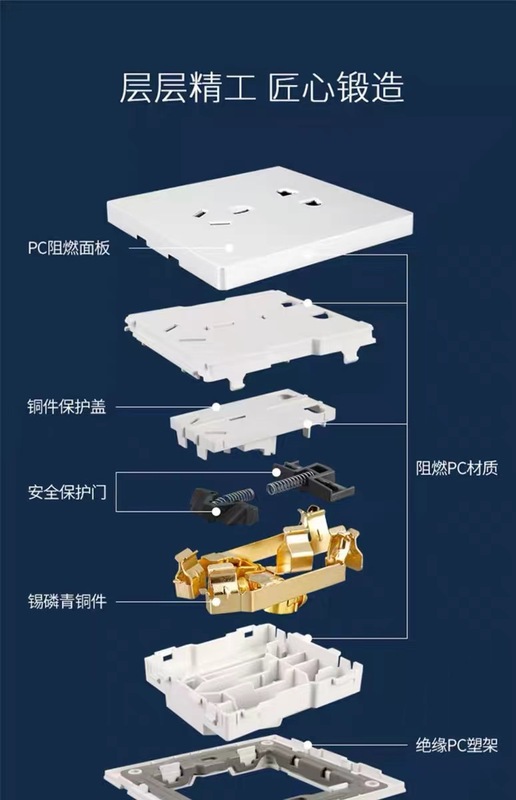 层层精工 匠心锻造

PC阻燃面板

铜件保护盖

安全保护门

锡磷青铜件

阻燃PC材质

绝缘PC塑架