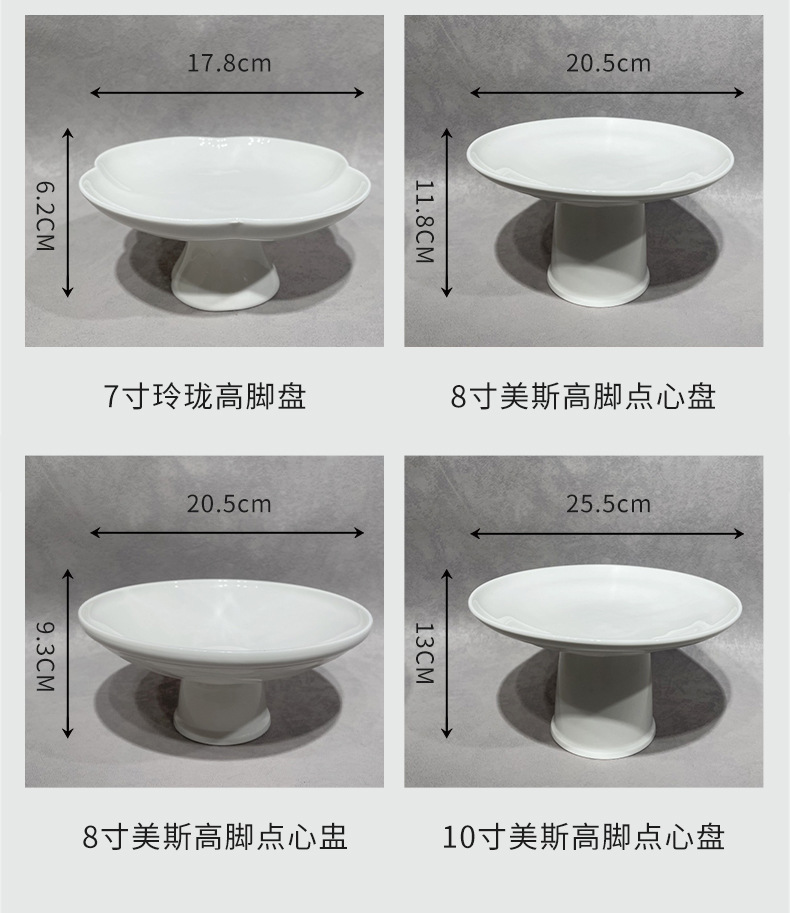 17.8cm

6.2CM

7寸玲珑高脚盘

20.5cm

11.8CM

8寸美斯高脚点心盘

20.5cm

9.3CM

8寸美斯高脚点心盅

25.5cm

13CM

10寸美斯高脚点心盘