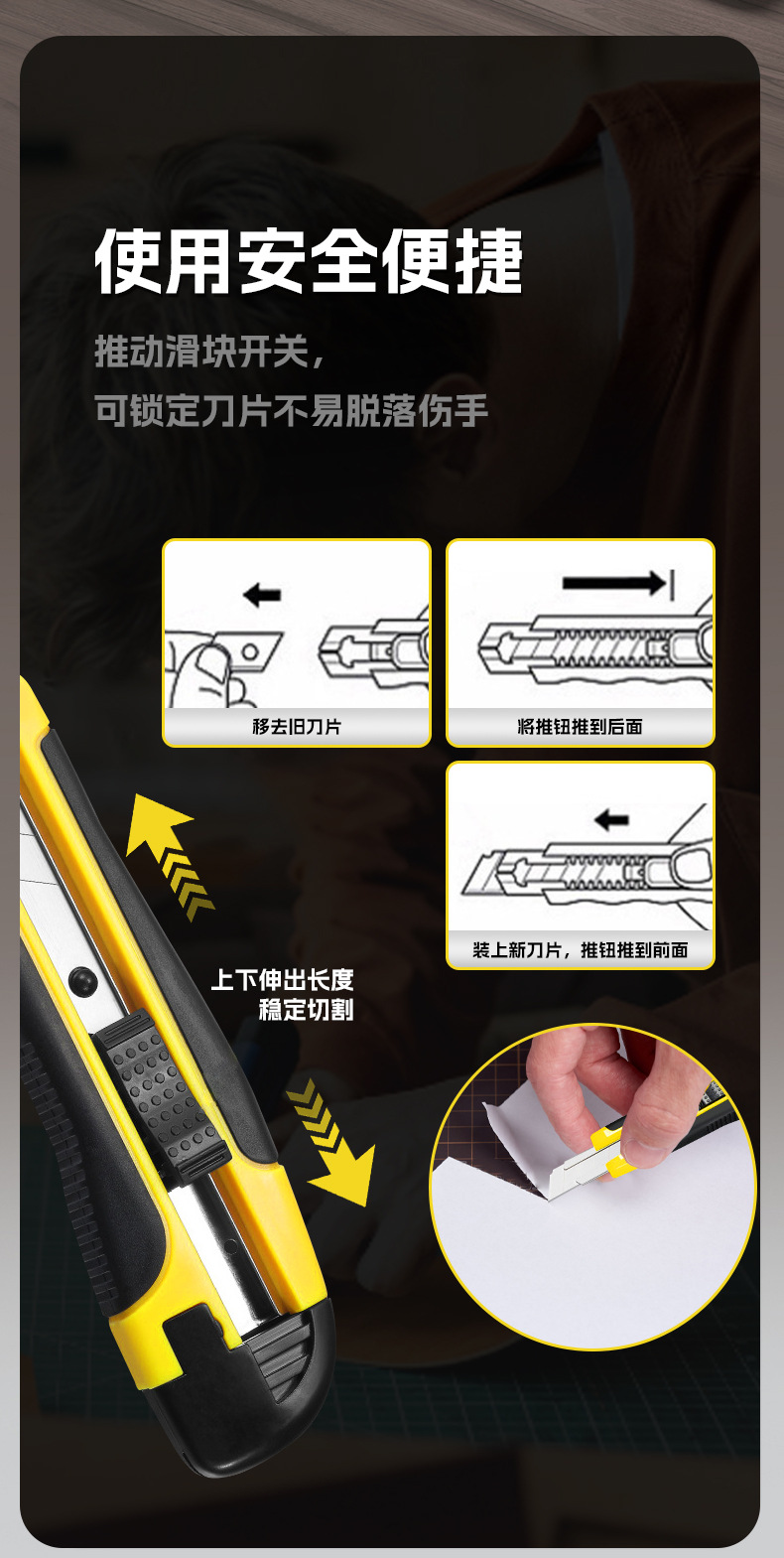 使用安全便捷

推动滑块开关，
可锁定刀片不易脱落伤手

移去旧刀片

将推钮推到后面

装上新刀片，推钮推到前面

上下伸出长度
稳定切割