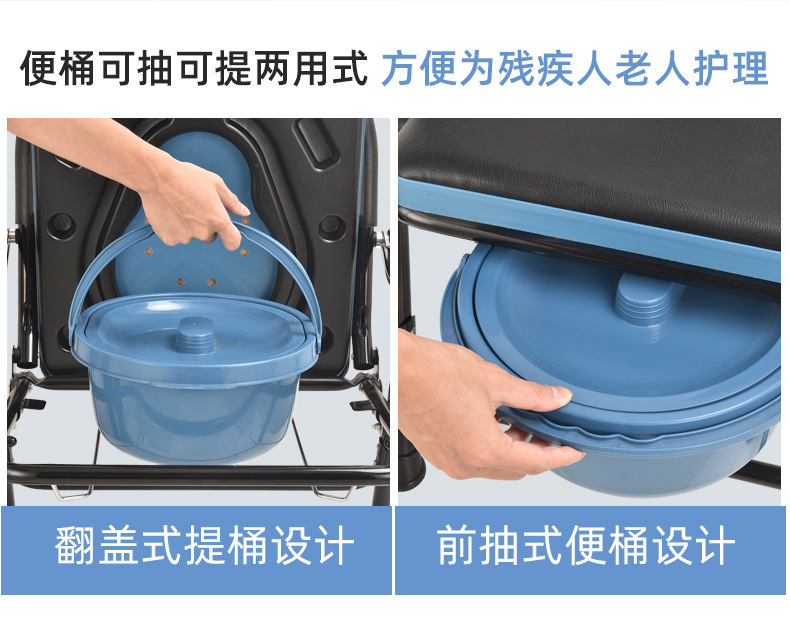 便桶可抽可提两用式 方便为残疾人老人护理

翻盖式提桶设计

前抽式便桶设计