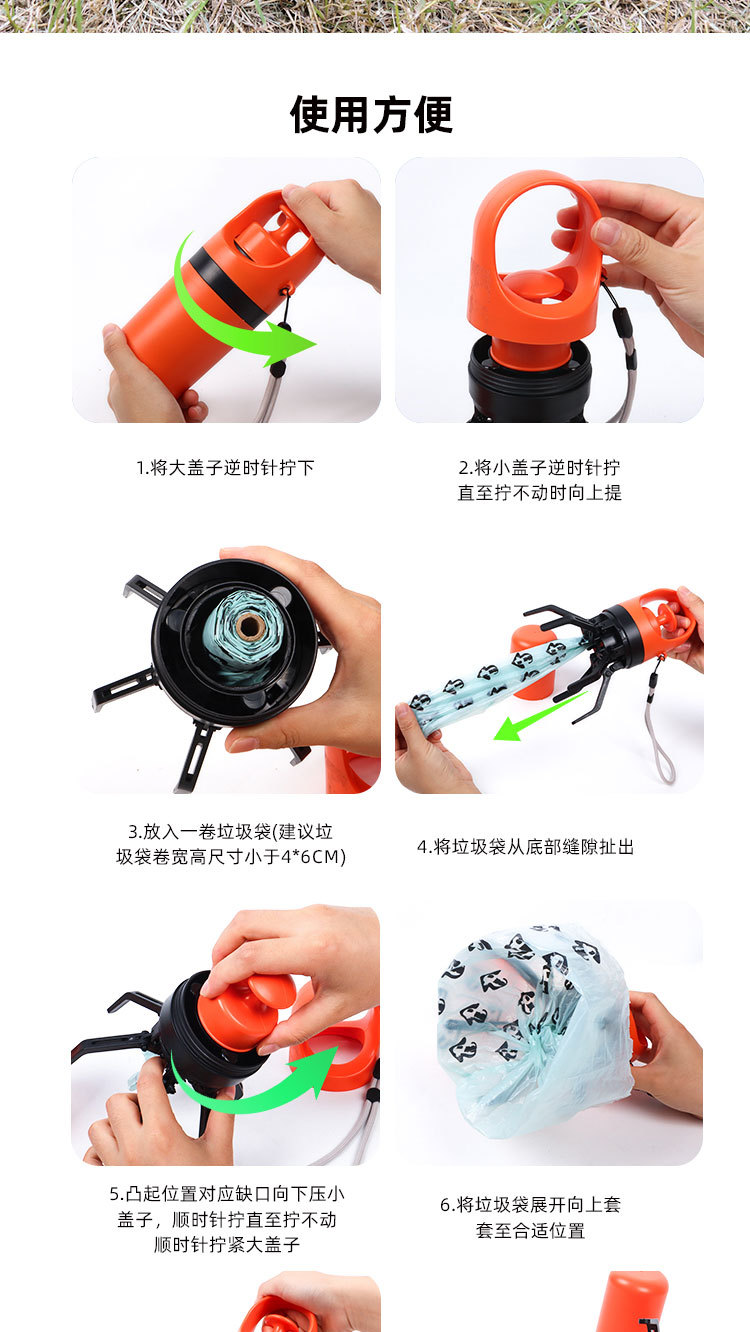 使用方便

1.将大盖子逆时针拧下

2.将小盖子逆时针拧直至拧不动时向上提

3.放入一卷垃圾袋(建议垃圾袋卷宽高尺寸小于4*6CM)

4.将垃圾袋从底部缝隙扯出

5.凸起位置对应缺口向下压小盖子，顺时针拧直至拧不动顺时针拧紧大盖子

6.将垃圾袋展开向上套套至合适位置