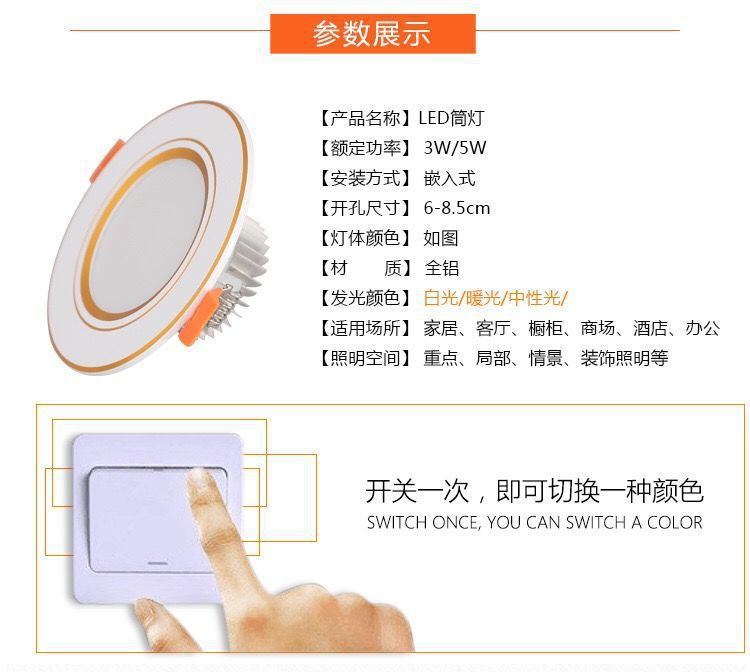 参数展示

【产品名称】LED筒灯
【额定功率】3W/5W
【安装方式】嵌入式
【开孔尺寸】6-8.5cm
【灯体颜色】如图
【材　　质】全铝
【发光颜色】白光/暖光/中性光/
【适用场所】家居、客厅、橱柜、商场、酒店、办公
【照明空间】重点、局部、情景、装饰照明等

开关一次，即可切换一种颜色
SWITCH ONCE, YOU CAN SWITCH A COLOR