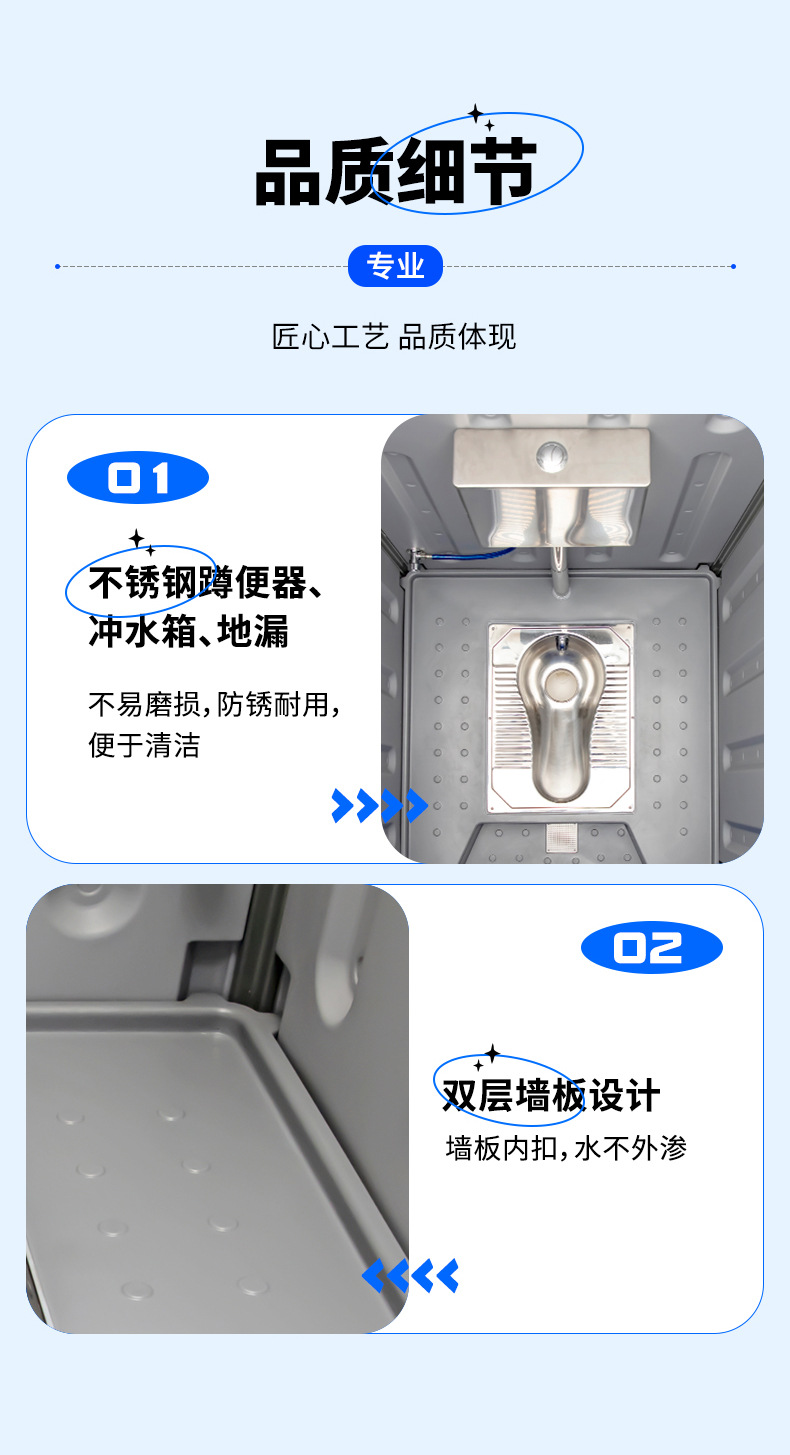 品质细节

专业

匠心工艺 品质体现

01

不锈钢蹲便器、冲水箱、地漏

不易磨损，防锈耐用，便于清洁

02

双层墙板设计

墙板内扣，水不外渗