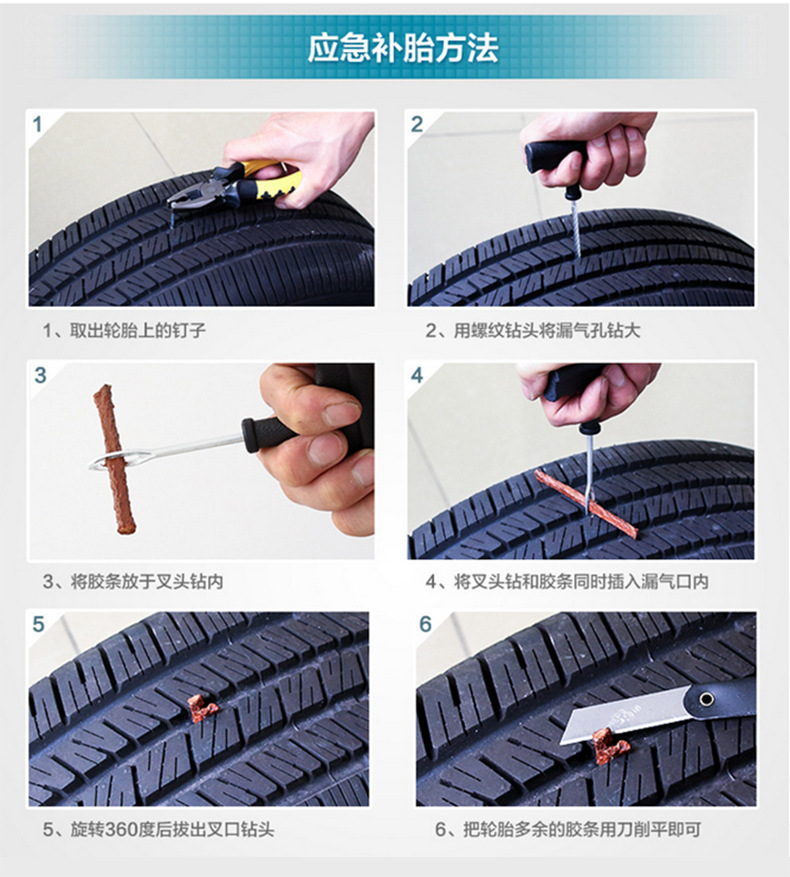 应急补胎方法

1

1、取出轮胎上的钉子

2

2、用螺纹钻头将漏气孔钻大

3

3、将胶条放于叉头钻内

4

4、将叉头钻和胶条同时插入漏气口内

5

5、旋转360度后拔出叉口钻头

6

6、把轮胎多余的胶条用刀削平即可