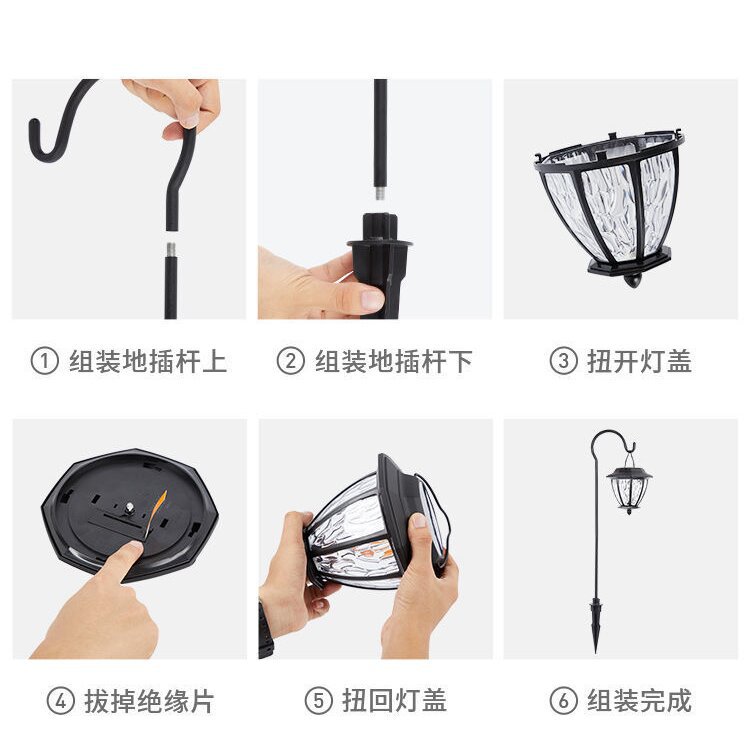 ① 组装地插杆上

② 组装地插杆下

③ 扭开灯盖

④ 拔掉绝缘片

⑤ 扭回灯盖

⑥ 组装完成