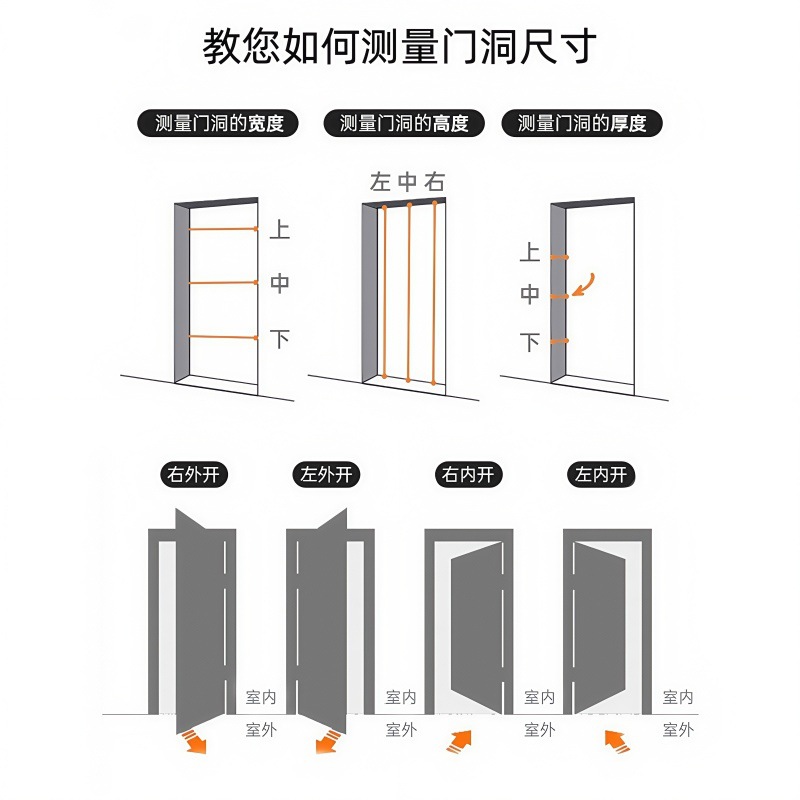 教您如何测量门洞尺寸

测量门洞的宽度

上
中
下

测量门洞的高度

左 中 右

测量门洞的厚度

上
中
下

右外开

室内
室外

左外开

室内
室外

右内开

室内
室外

左内开

室内
室外