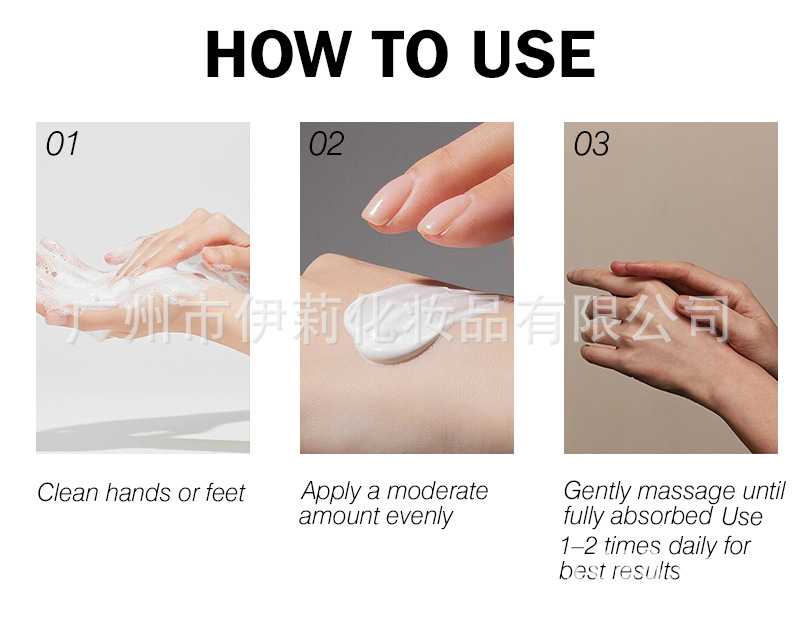 HOW TO USE

01

02

03

广州市伊莉化妆品有限公司

Clean hands or feet

Apply a moderate amount evenly

Gently massage until fully absorbed Use 1–2 times daily for best results