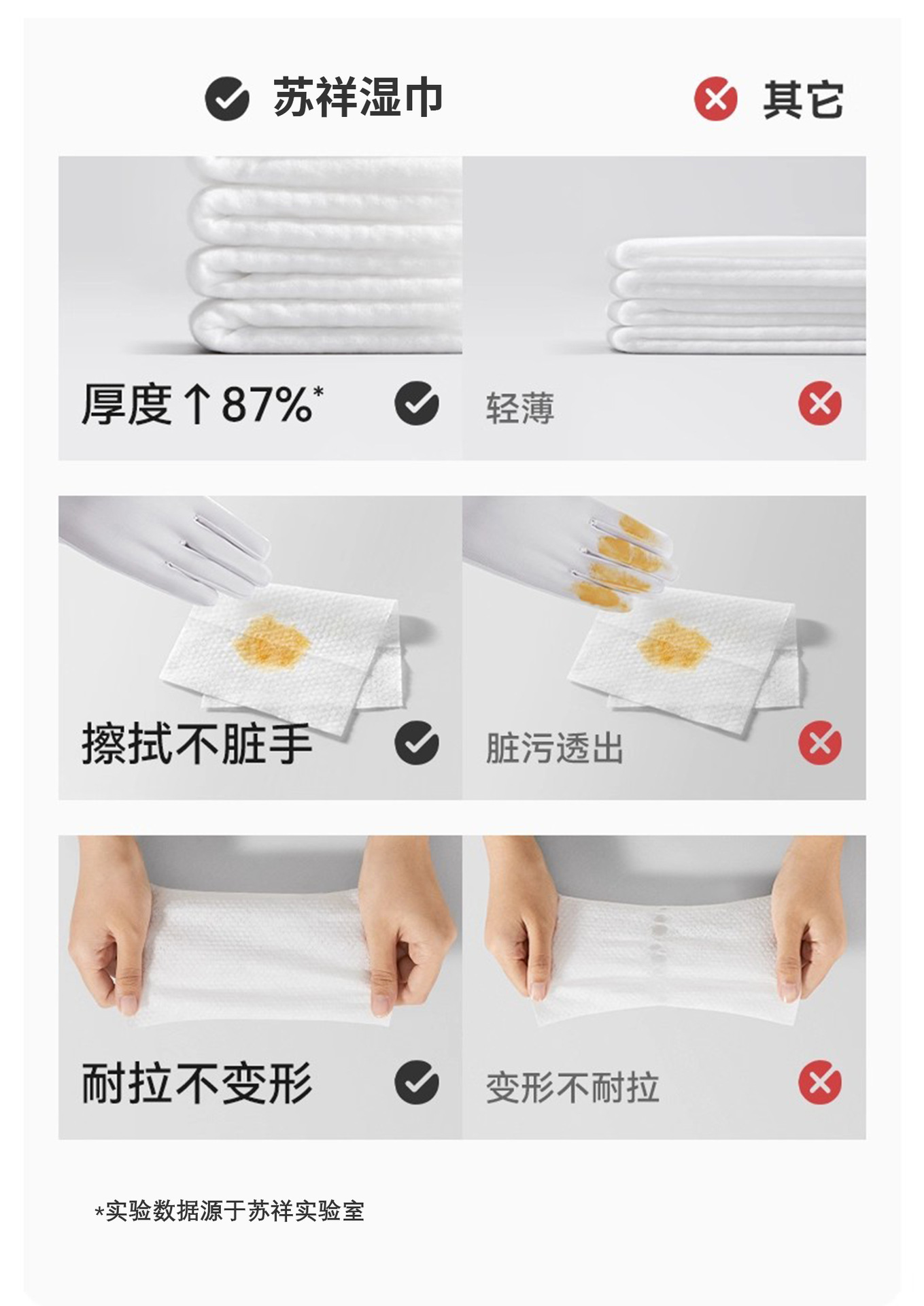 苏祥湿巾

其它

厚度↑87%*

轻薄

擦拭不脏手

脏污透出

耐拉不变形

变形不耐拉

*实验数据源于苏祥实验室