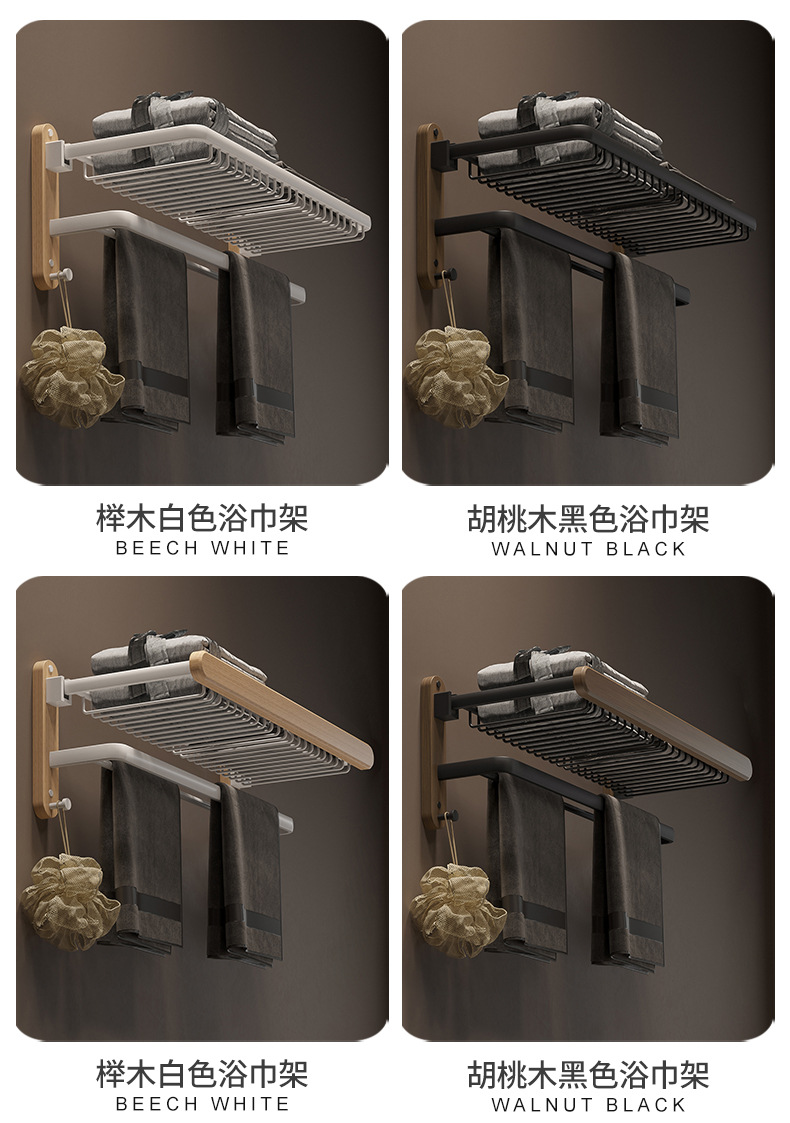 榉木白色浴巾架
BEECH WHITE

胡桃木黑色浴巾架
WALNUT BLACK

榉木白色浴巾架
BEECH WHITE

胡桃木黑色浴巾架
WALNUT BLACK