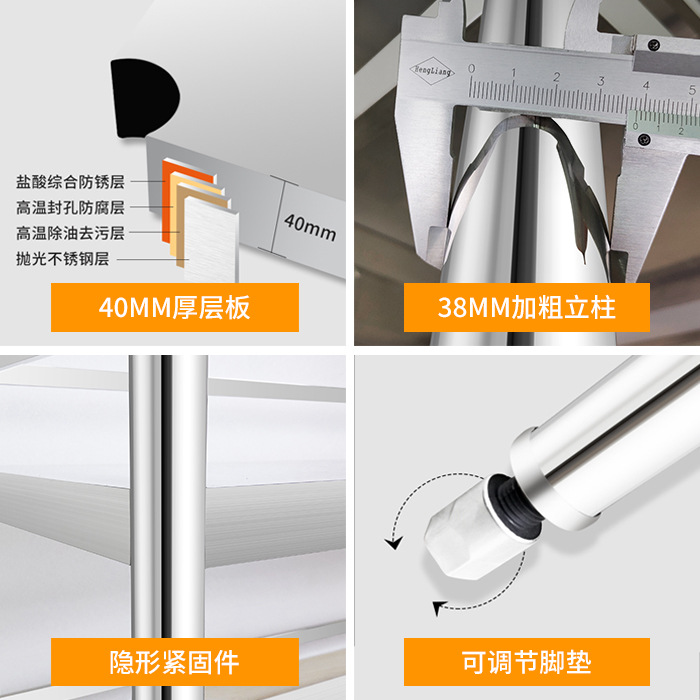 盐酸综合防锈层
高温封孔防腐层
高温除油去污层
抛光不锈钢层
40mm
40MM厚层板

HengLiang
0 1 2 3 4 5
0 1 2
38MM加粗立柱

隐形紧固件

可调节脚垫