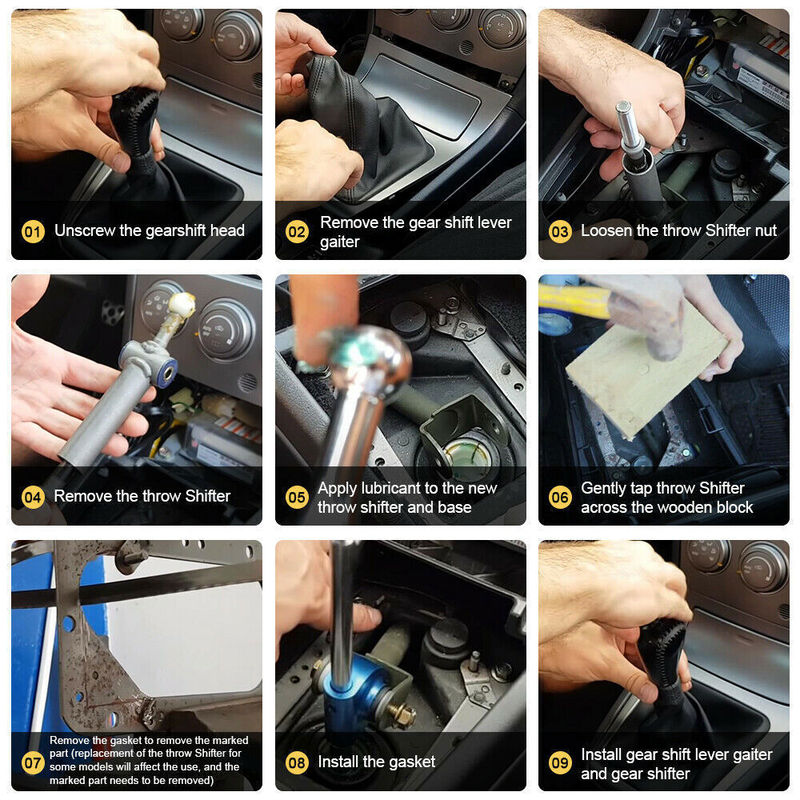 01 Unscrew the gearshift head

02 Remove the gear shift lever gaiter

03 Loosen the throw Shifter nut

04 Remove the throw Shifter

05 Apply lubricant to the new throw shifter and base

06 Gently tap throw Shifter across the wooden block

07 Remove the gasket to remove the marked part (replacement of the throw Shifter for some models will affect the use, and the marked part needs to be removed)

08 Install the gasket

09 Install gear shift lever gaiter and gear shifter