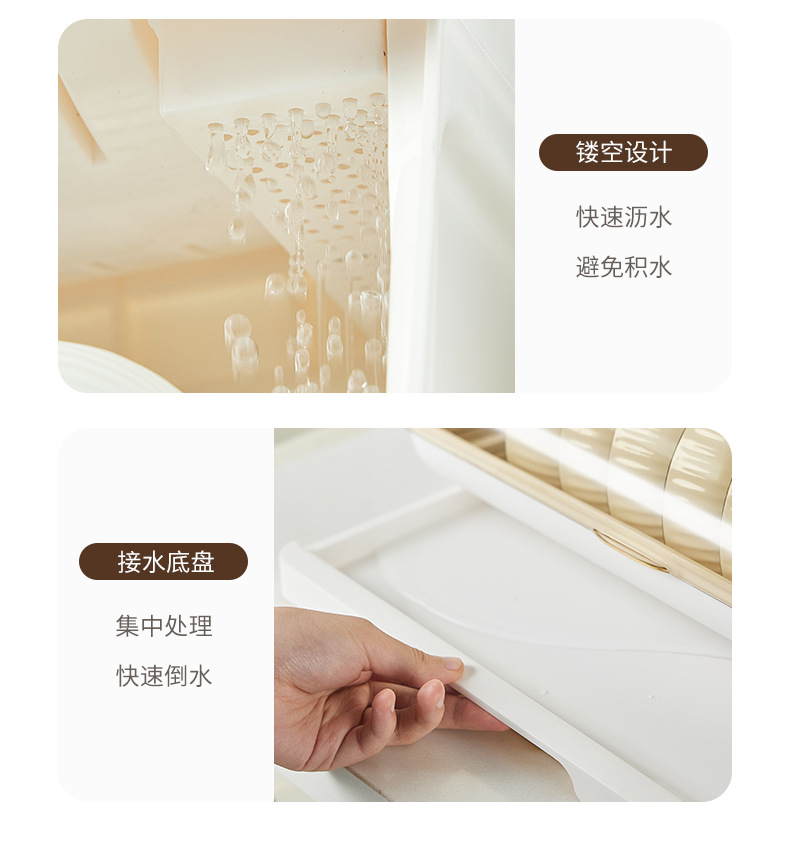 镂空设计

快速沥水

避免积水

接水底盘

集中处理

快速倒水