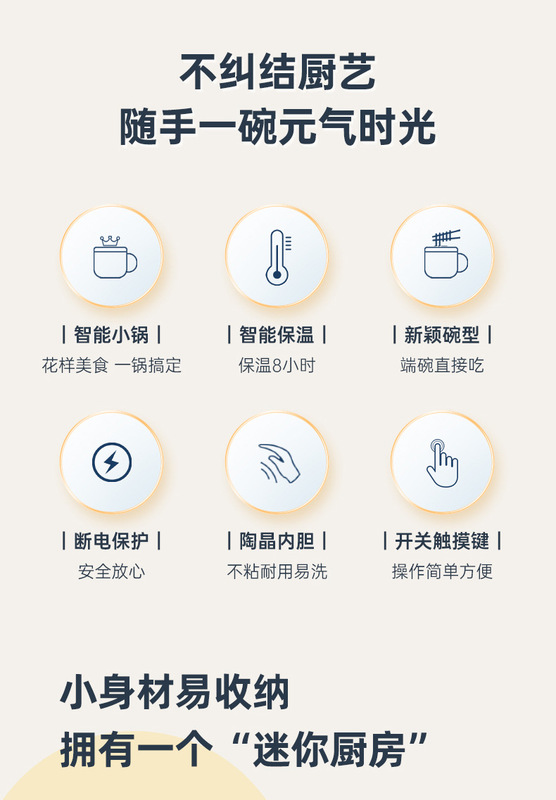 不纠结厨艺
随手一碗元气时光

| 智能小锅 |
花样美食 一锅搞定

| 智能保温 |
保温8小时

| 新颖碗型 |
端碗直接吃

| 断电保护 |
安全放心

| 陶晶内胆 |
不粘耐用易洗

| 开关触摸键 |
操作简单方便

小身材易收纳
拥有一个“迷你厨房”