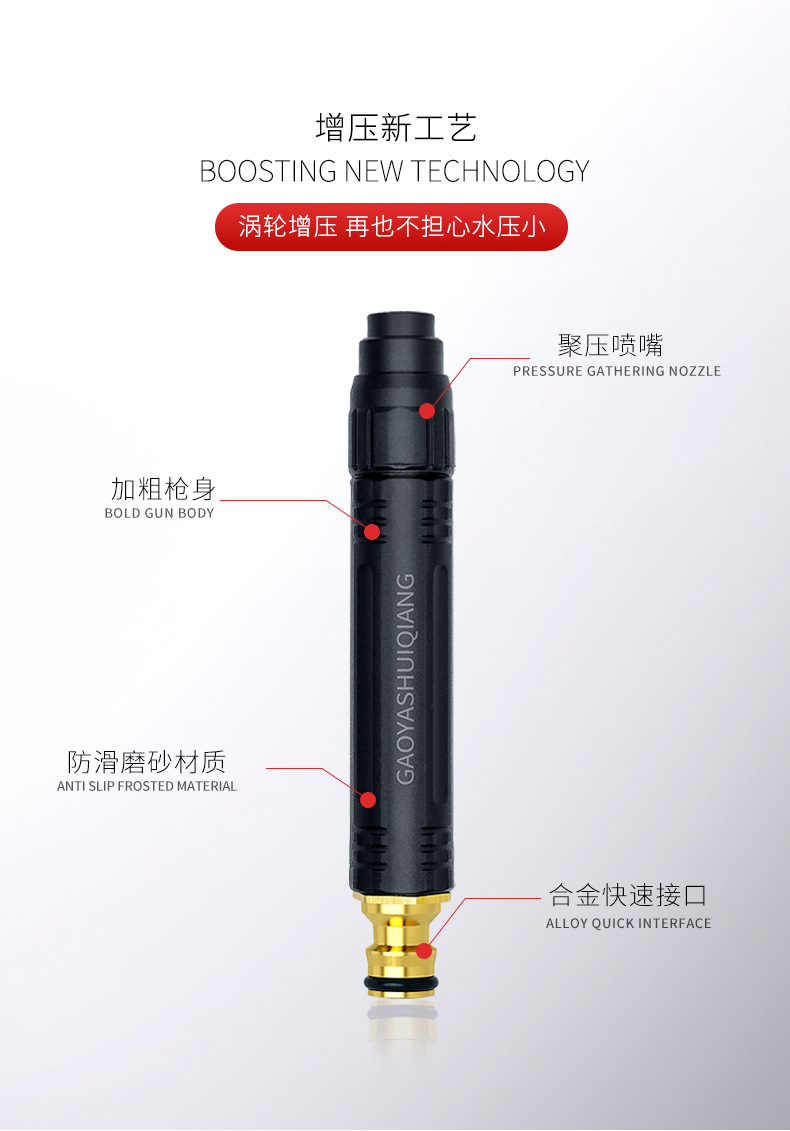 增压新工艺
BOOSTING NEW TECHNOLOGY

涡轮增压 再也不担心水压小

聚压喷嘴
PRESSURE GATHERING NOZZLE

加粗枪身
BOLD GUN BODY

GAOYASHUIQIANG

防滑磨砂材质
ANTI SLIP FROSTED MATERIAL

合金快速接口
ALLOY QUICK INTERFACE