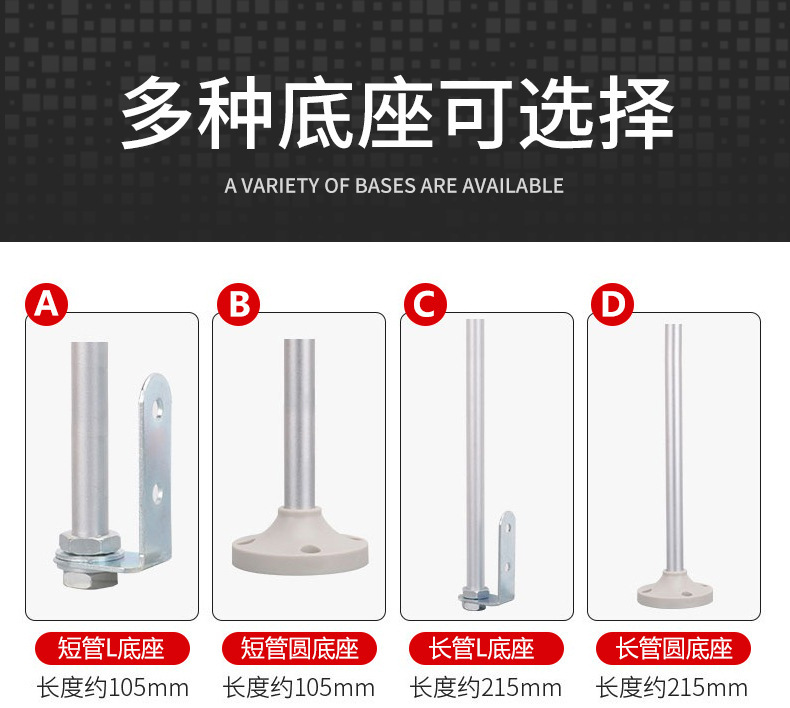 多种底座可选择

A VARIETY OF BASES ARE AVAILABLE

A

短管L底座

长度约105mm

B

短管圆底座

长度约105mm

C

长管L底座

长度约215mm

D

长管圆底座

长度约215mm