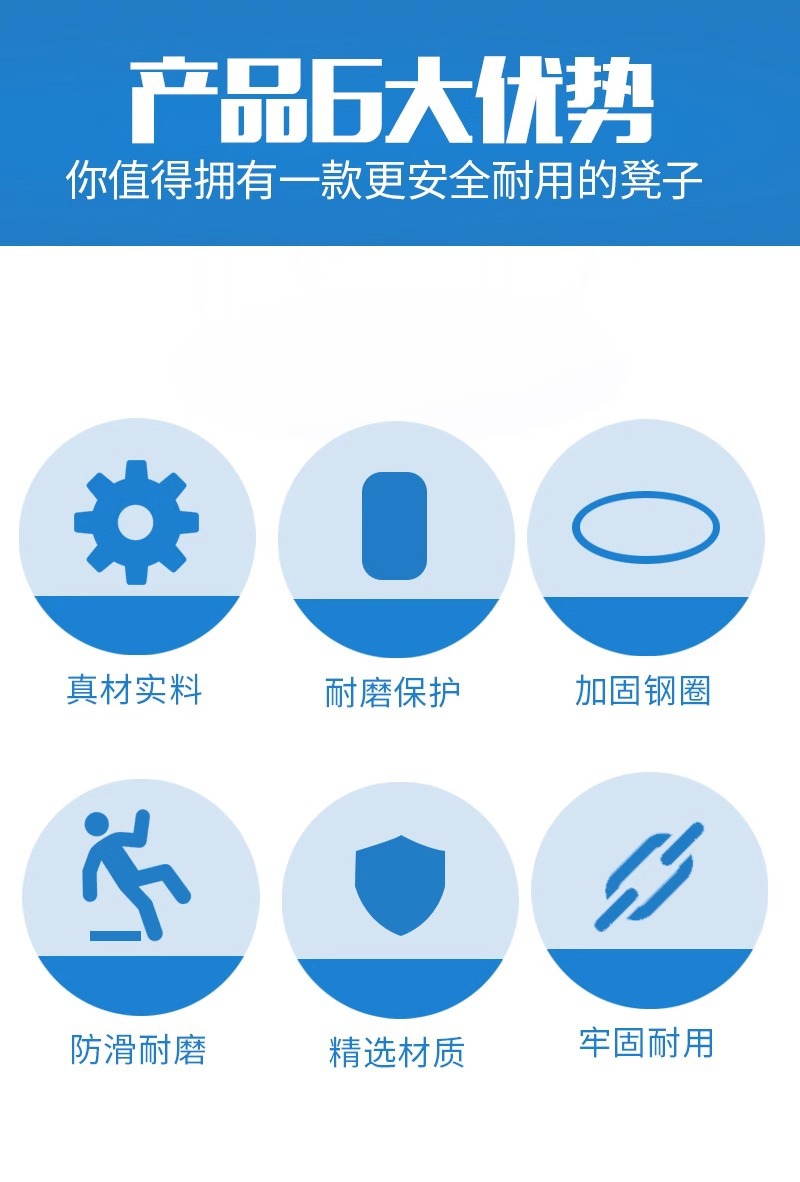 产品6大优势
你值得拥有一款更安全耐用的凳子

真材实料

耐磨保护

加固钢圈

防滑耐磨

精选材质

牢固耐用