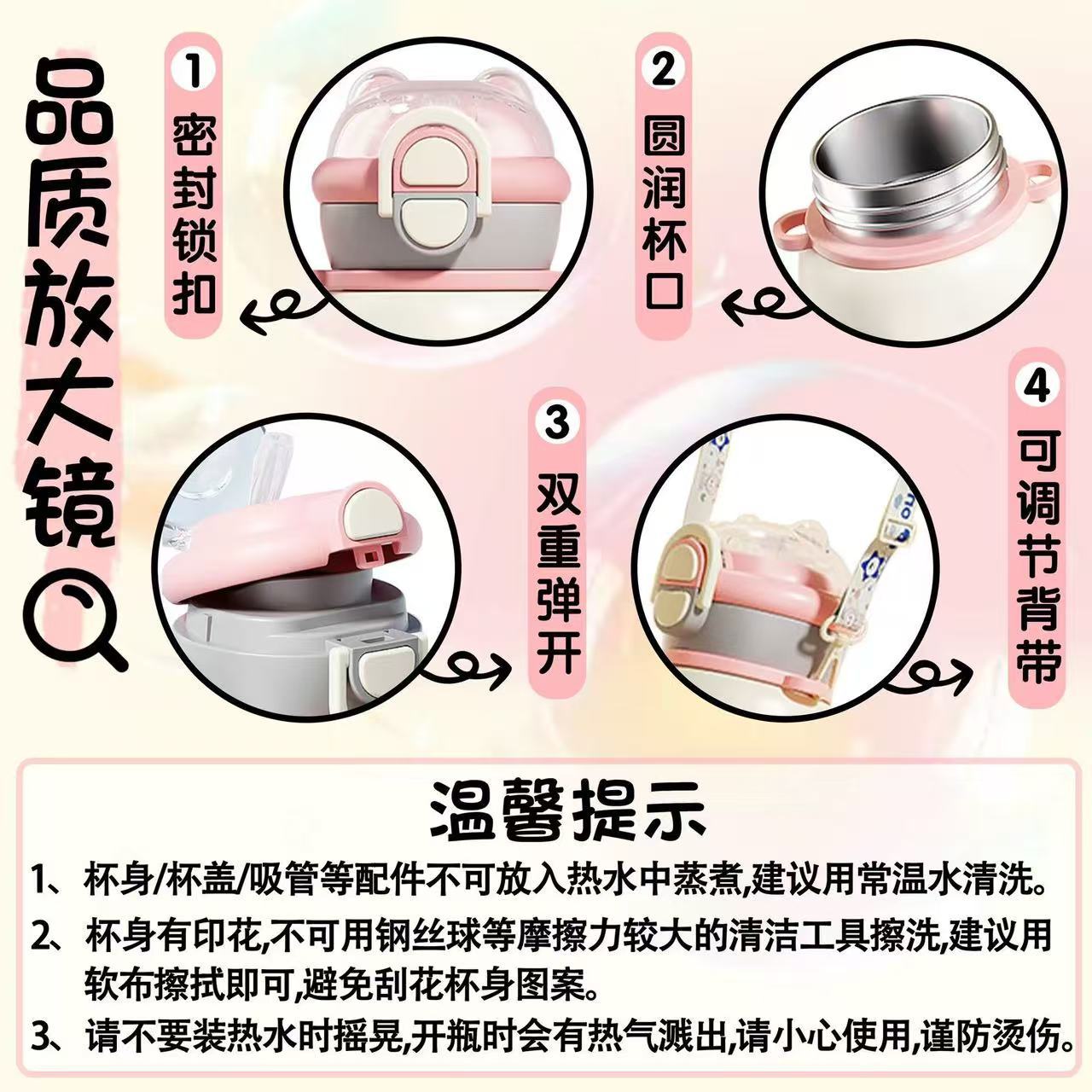 品质放大镜

1
密封锁扣

2
圆润杯口

3
双重弹开

4
可调节背带

温馨提示

1、杯身/杯盖/吸管等配件不可放入热水中蒸煮,建议用常温水清洗。

2、杯身有印花,不可用钢丝球等摩擦力较大的清洁工具擦洗,建议用软布擦拭即可,避免刮花杯身图案。

3、请不要装热水时摇晃,开瓶时会有热气溅出,请小心使用,谨防烫伤。