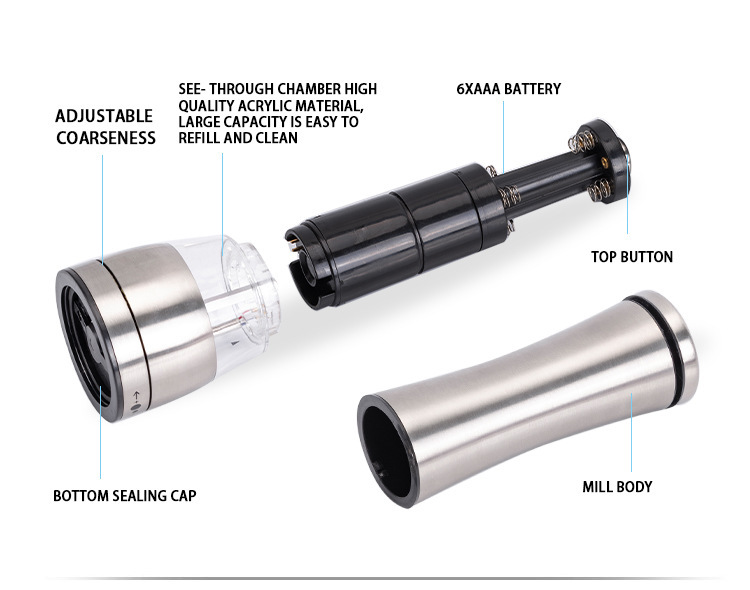 ADJUSTABLE COARSENESS

SEE- THROUGH CHAMBER HIGH QUALITY ACRYLIC MATERIAL, LARGE CAPACITY IS EASY TO REFILL AND CLEAN

6XAAA BATTERY

TOP BUTTON

BOTTOM SEALING CAP

MILL BODY