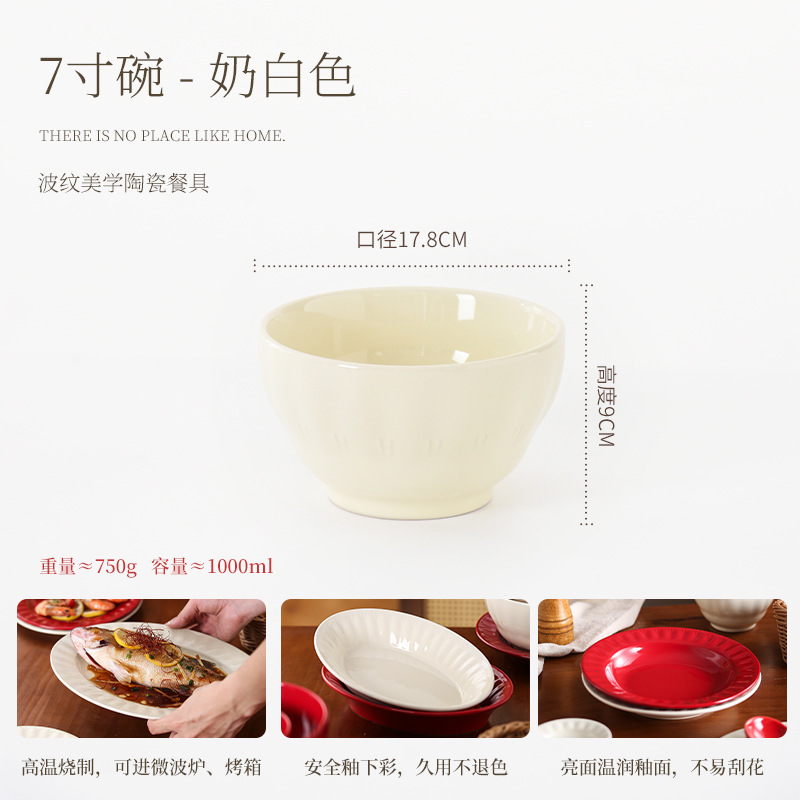 7寸碗 - 奶白色

THERE IS NO PLACE LIKE HOME.

波纹美学陶瓷餐具

口径17.8CM

高度9CM

重量≈750g 容量≈1000ml

高温烧制，可进微波炉、烤箱

安全釉下彩，久用不退色

亮面温润釉面，不易刮花