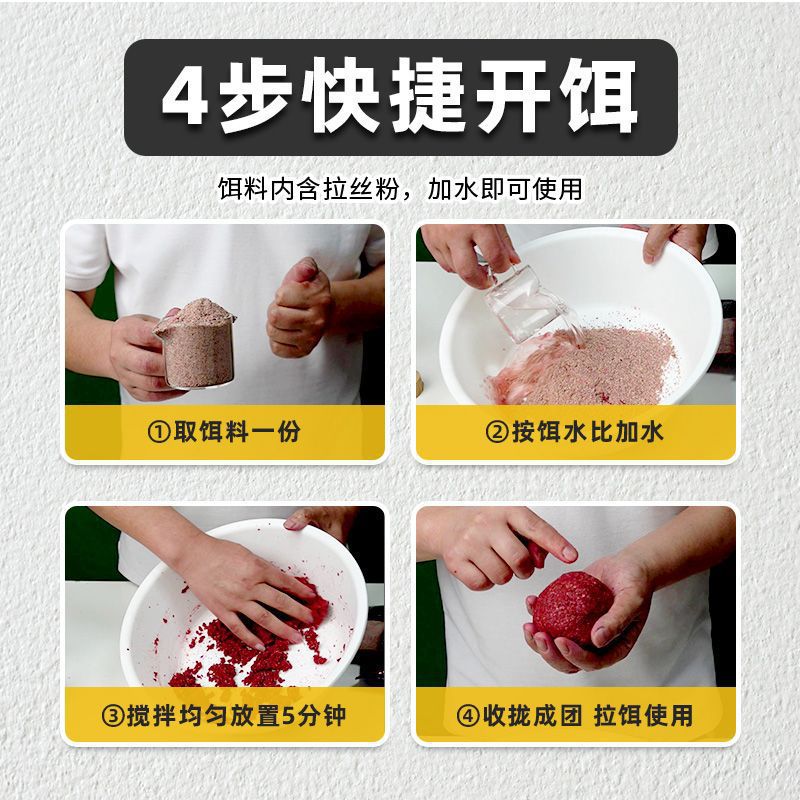 4步快捷开饵

饵料内含拉丝粉，加水即可使用

①取饵料一份

②按饵水比加水

③搅拌均匀放置5分钟

④收拢成团 拉饵使用