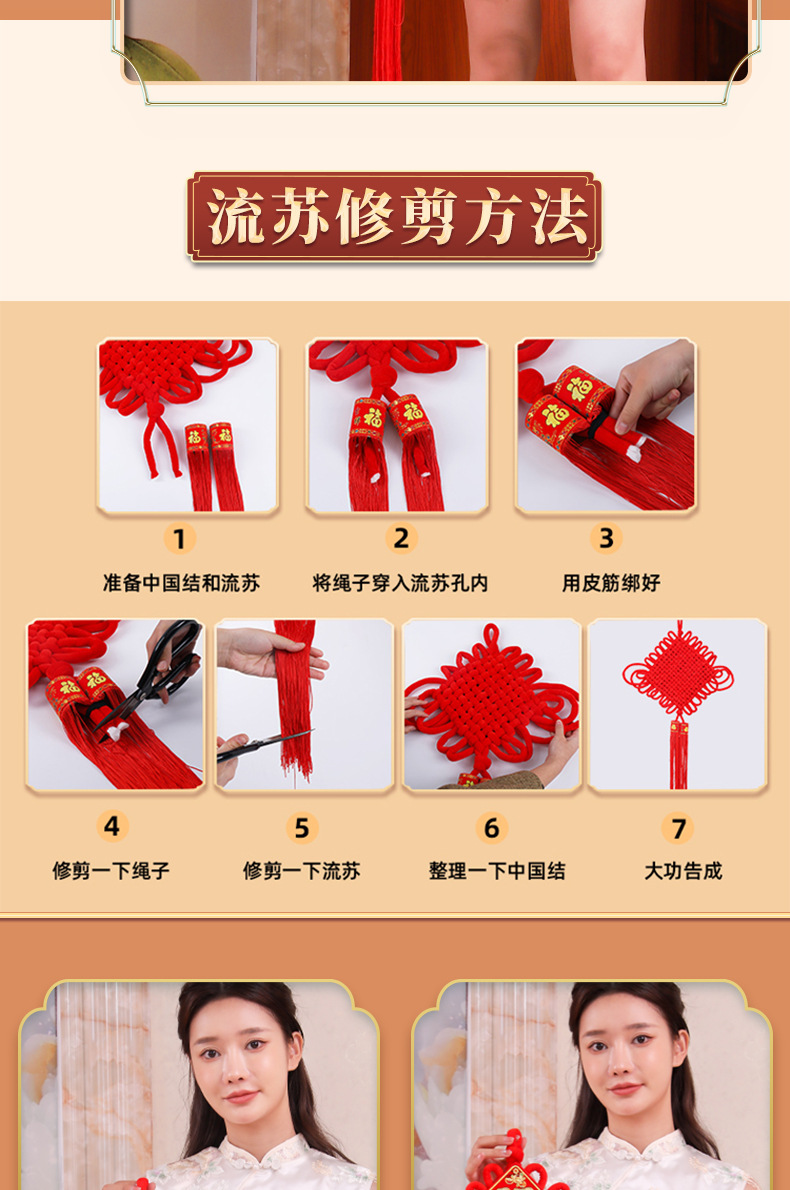 流苏修剪方法

福 福

福 福

福 福

1
准备中国结和流苏

2
将绳子穿入流苏孔内

3
用皮筋绑好

福 福

4
修剪一下绳子

5
修剪一下流苏

6
整理一下中国结

7
大功告成