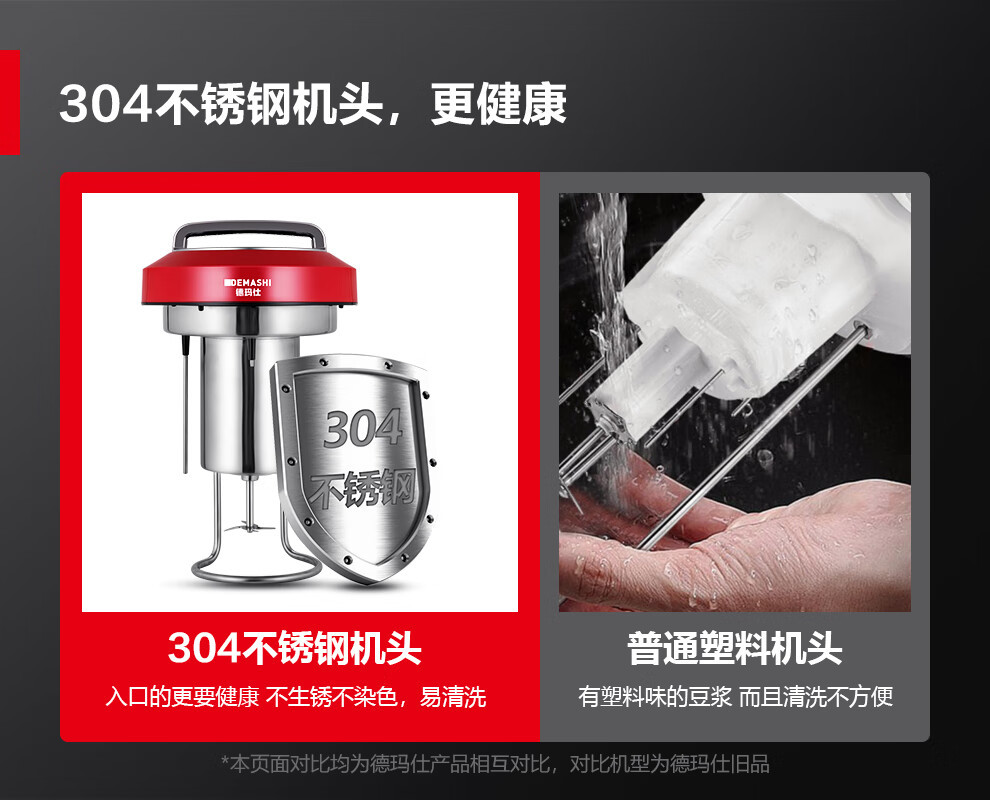 304不锈钢机头，更健康

DEMASHI
德玛仕

304
不锈钢

304不锈钢机头
入口的更要健康 不生锈不染色，易清洗

普通塑料机头
有塑料味的豆浆 而且清洗不方便

*本页面对比均为德玛仕产品相互对比，对比机型为德玛仕旧品