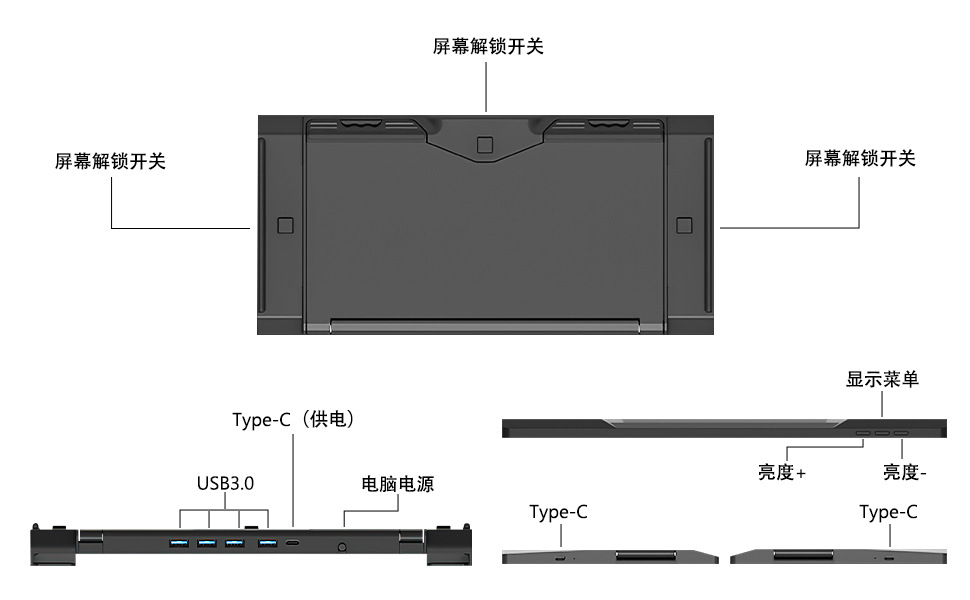 屏幕解锁开关

屏幕解锁开关

屏幕解锁开关

Type-C（供电）

USB3.0

电脑电源

显示菜单

亮度+

亮度-

Type-C

Type-C