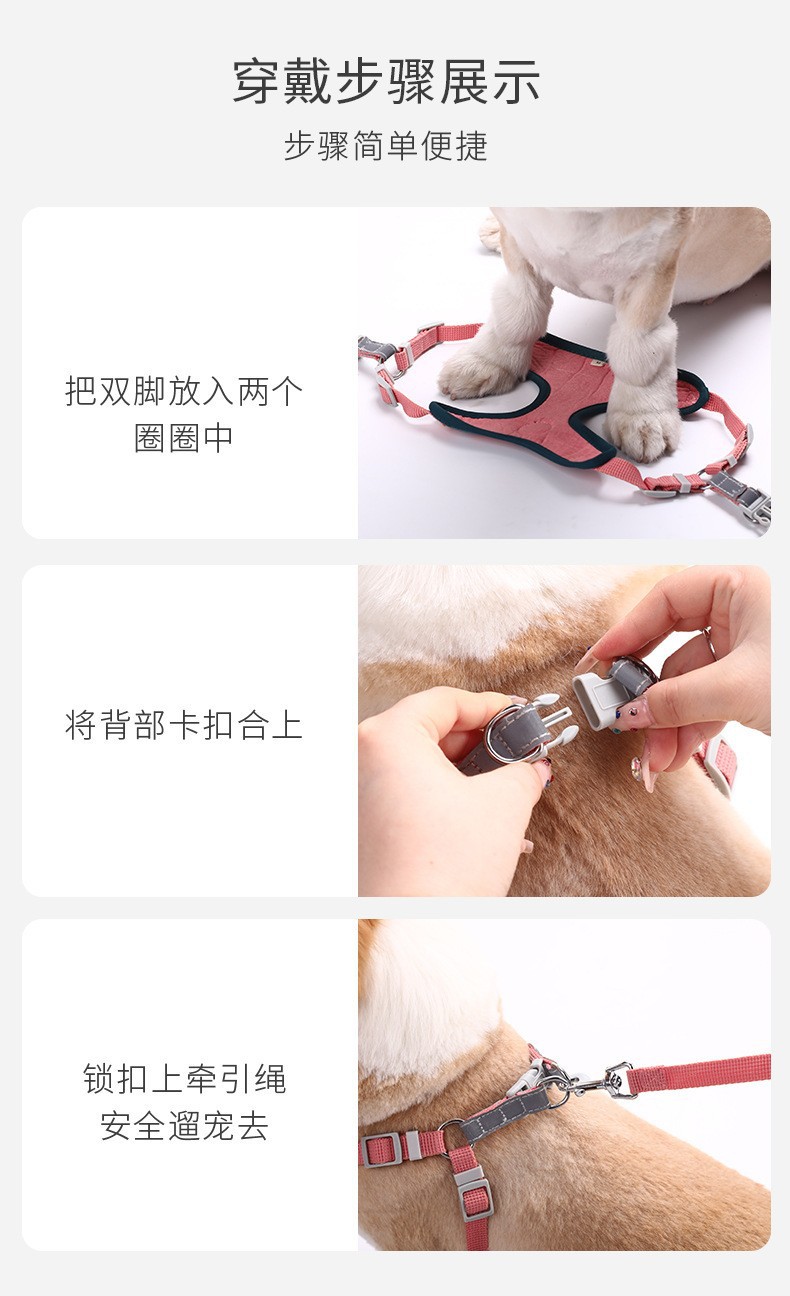 穿戴步骤展示

步骤简单便捷

把双脚放入两个圈圈中

将背部卡扣合上

锁扣上牵引绳
安全遛宠去